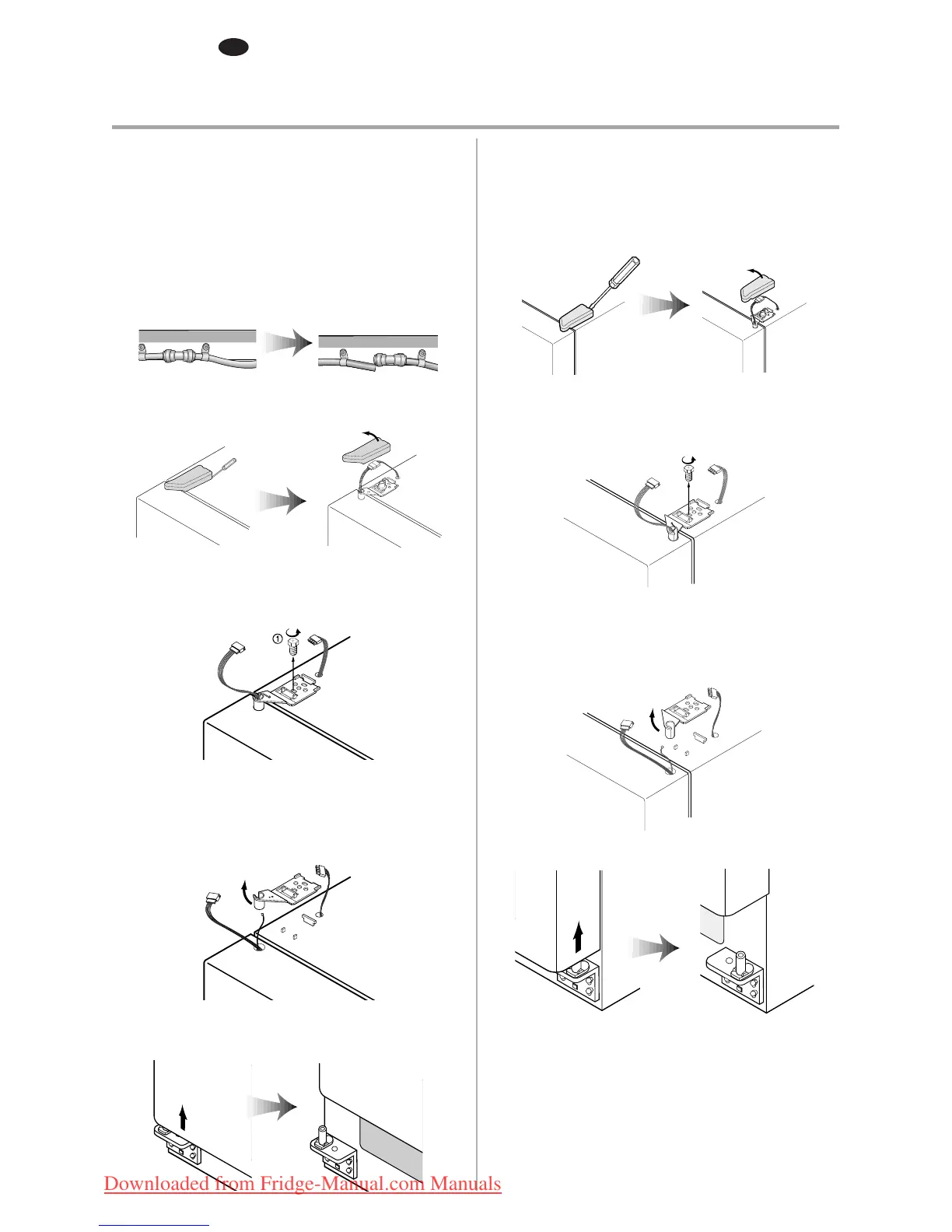 ①

Downloaded from Fridge-Manual.com Manuals