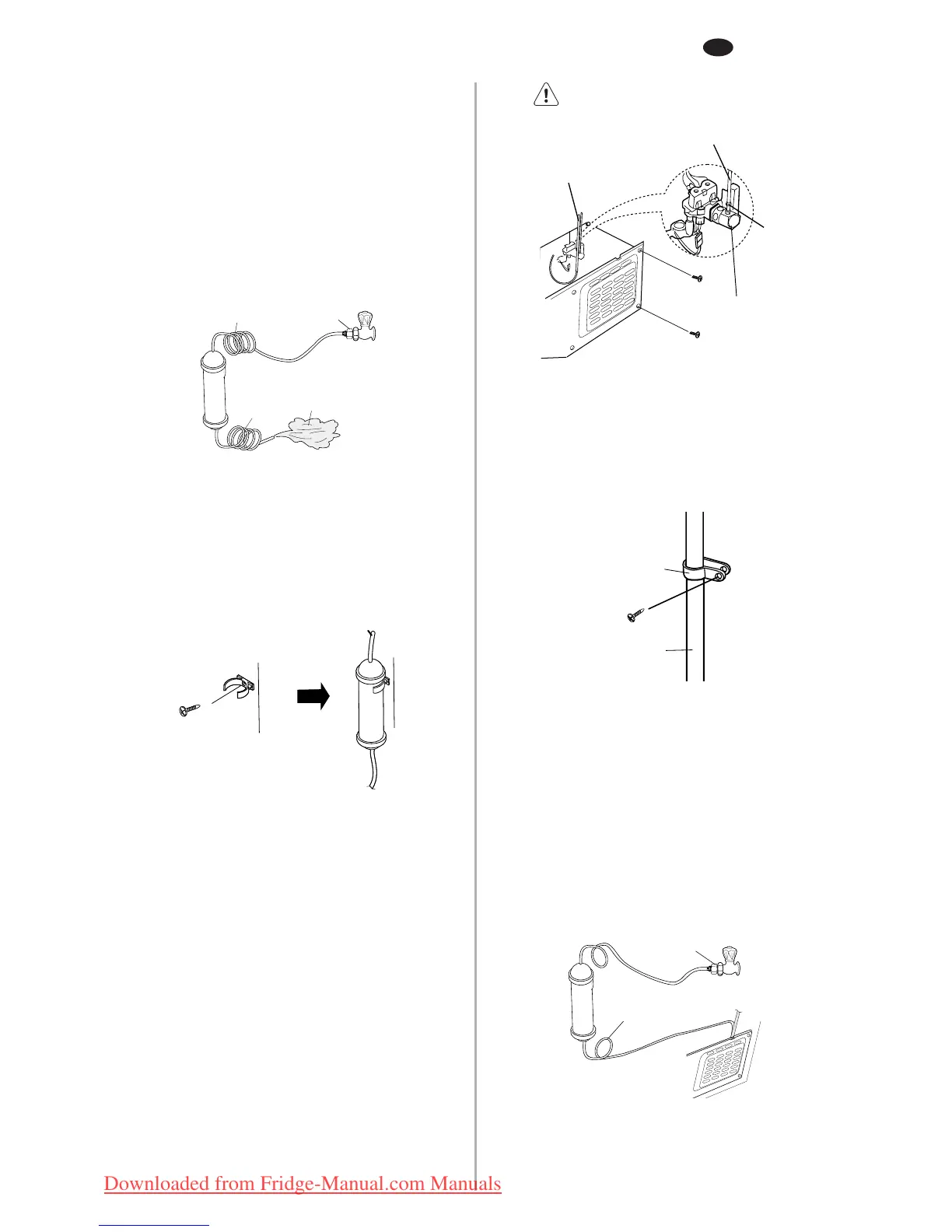 Downloaded from Fridge-Manual.com Manuals