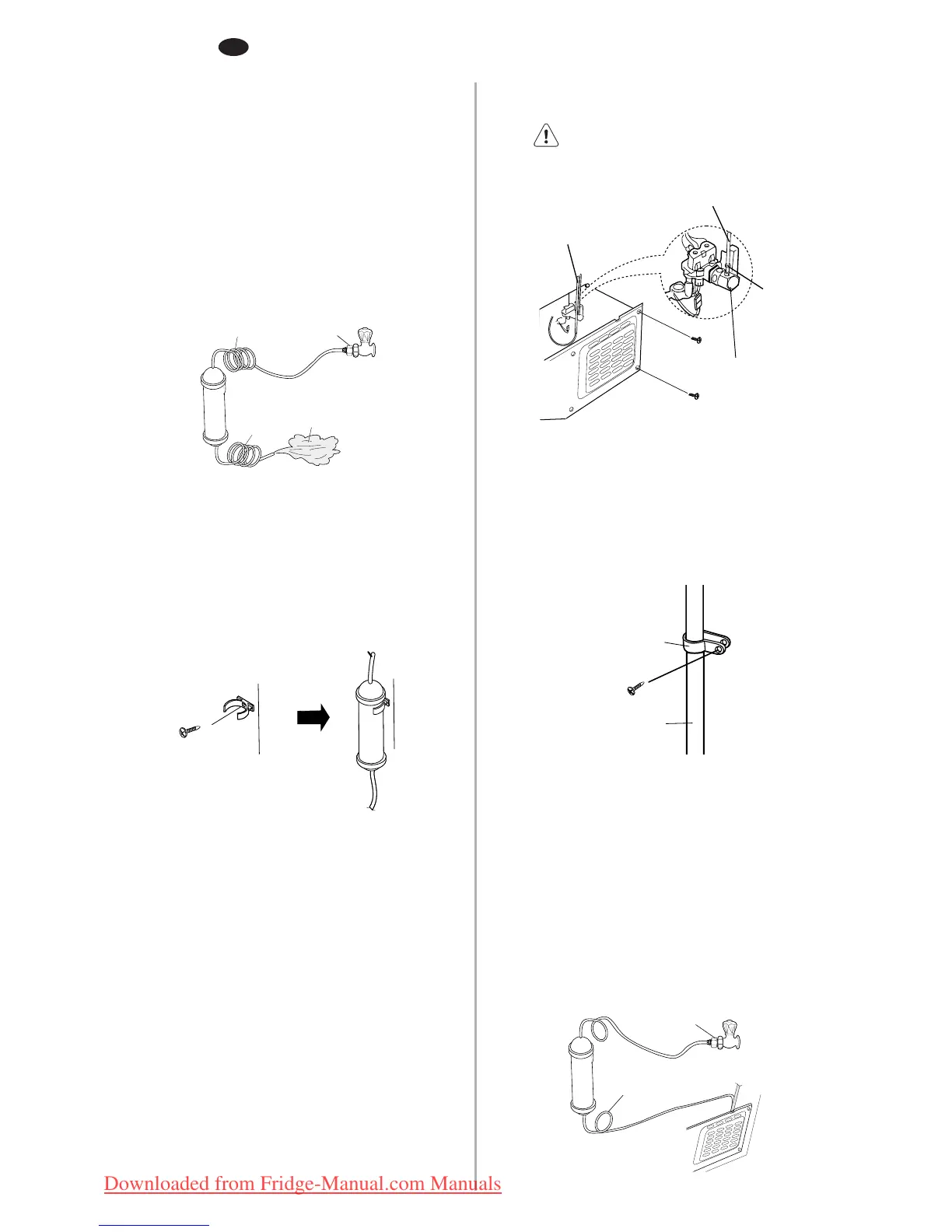 Downloaded from Fridge-Manual.com Manuals