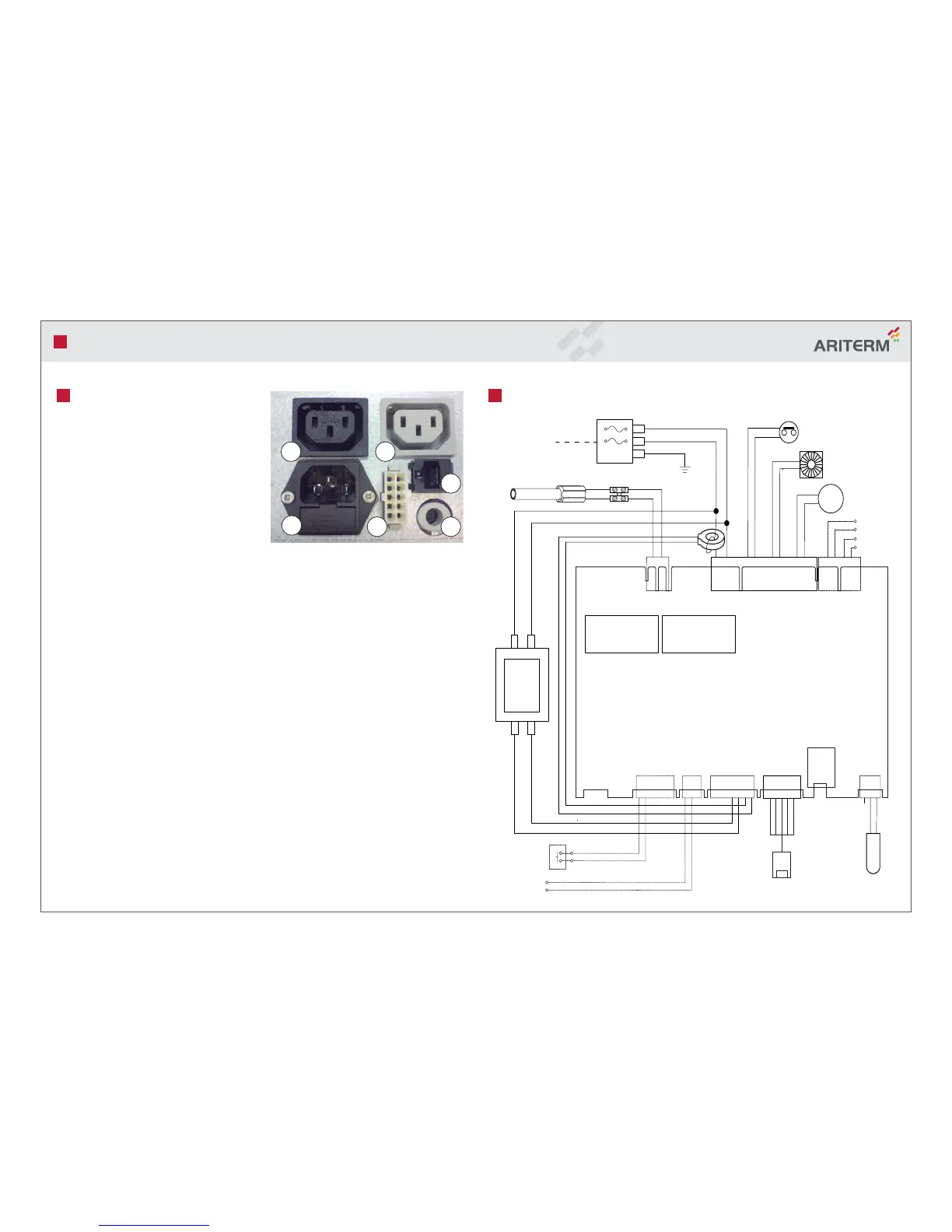 ARITERM