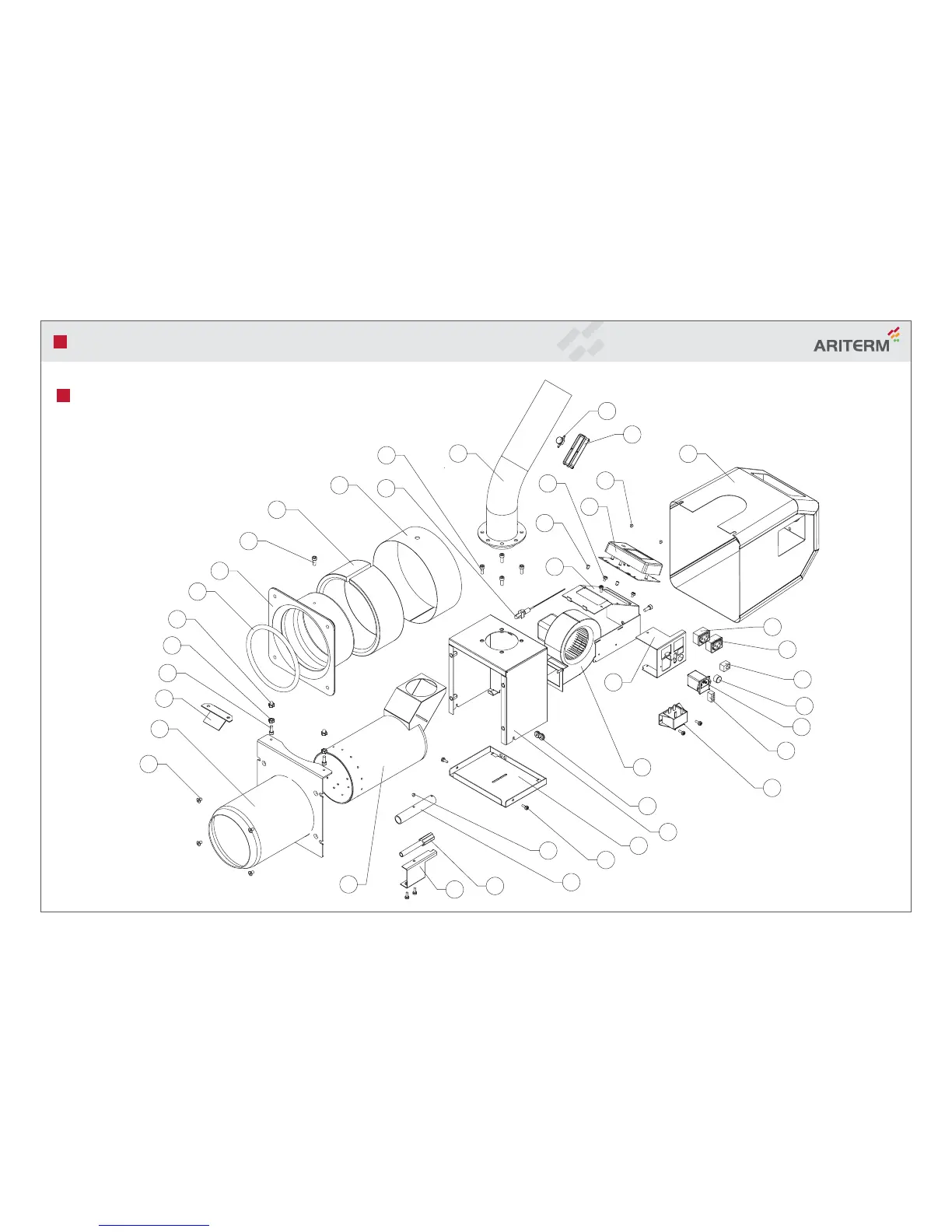 ARITERM