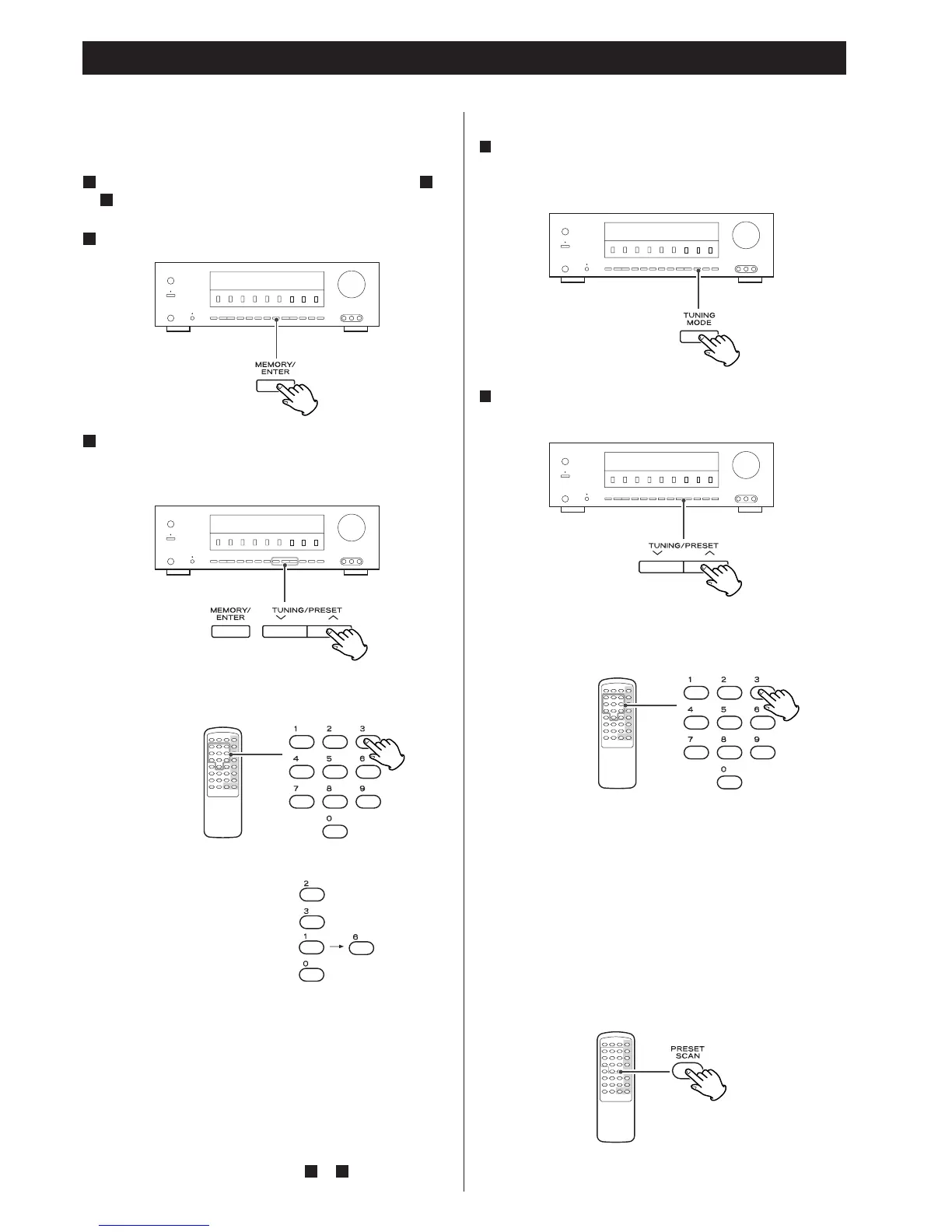 MEMORY/
ENTER

MEMORY/
ENTER

TUNING/PRESET

1
2
3
4
5
6
7
8
9
0

2
3
1
6
0

TUNING
MODE

TUNING/PRESET

1
2
3
4
5
6
7
8
9
0

PRESET
SCAN