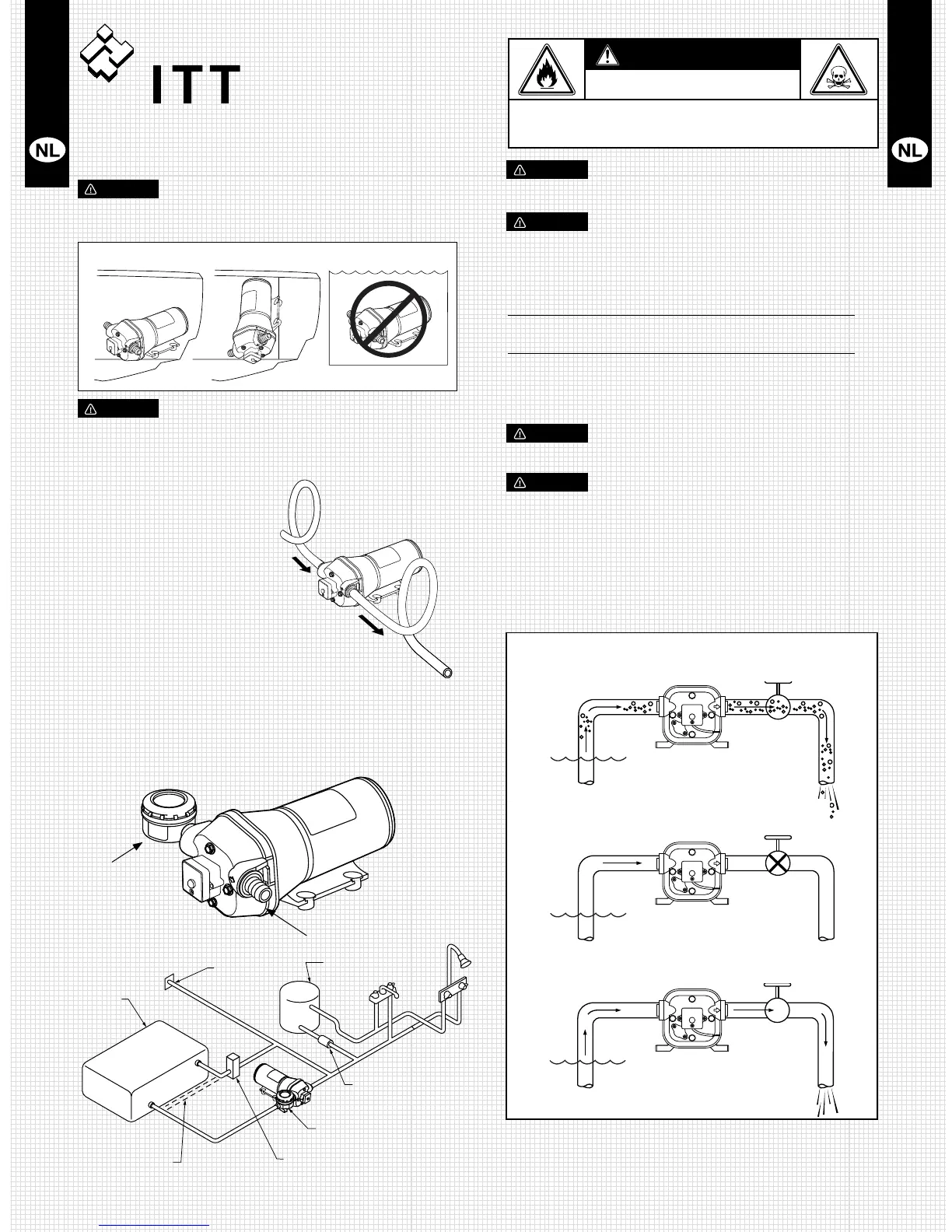 ITT

NL

NL