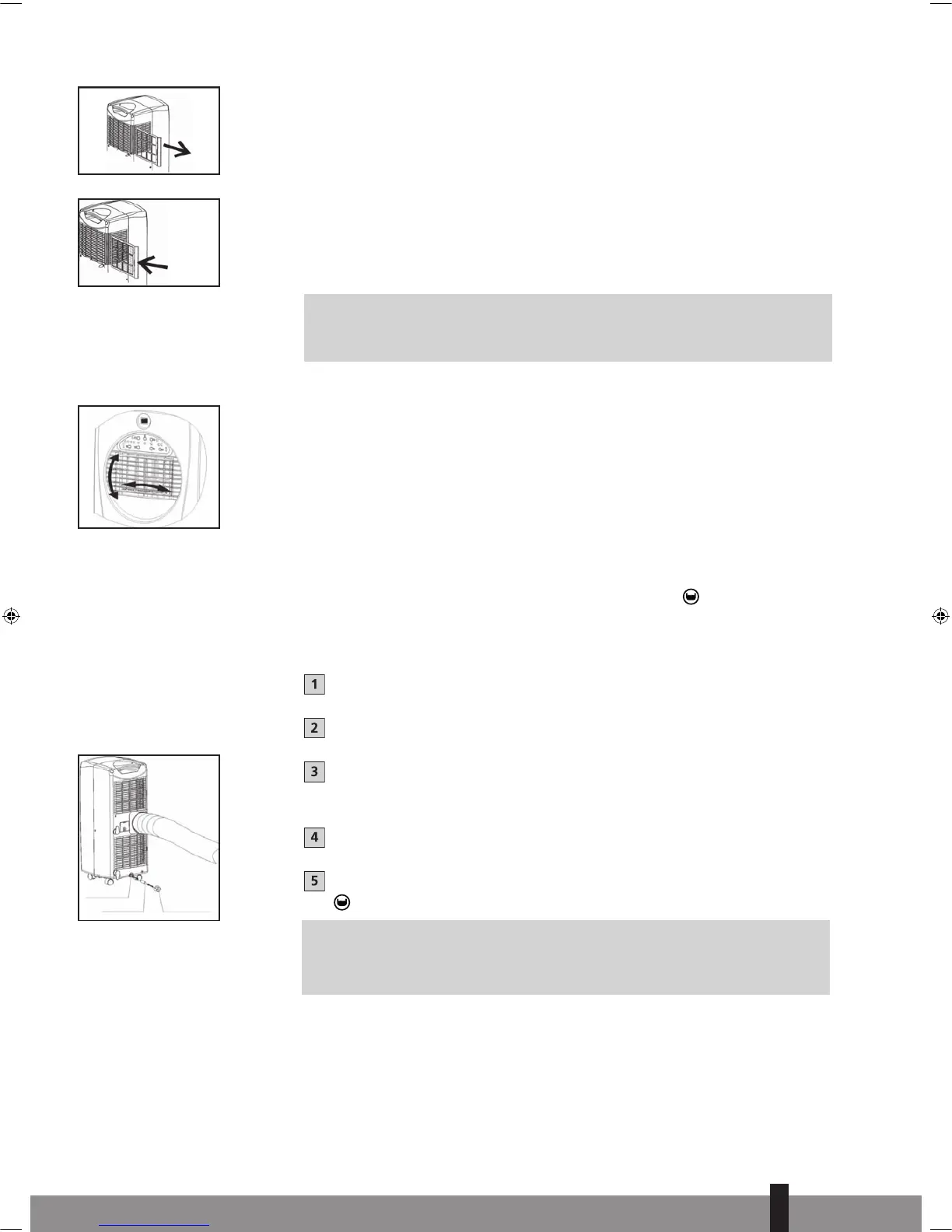 1

2

3

4

5