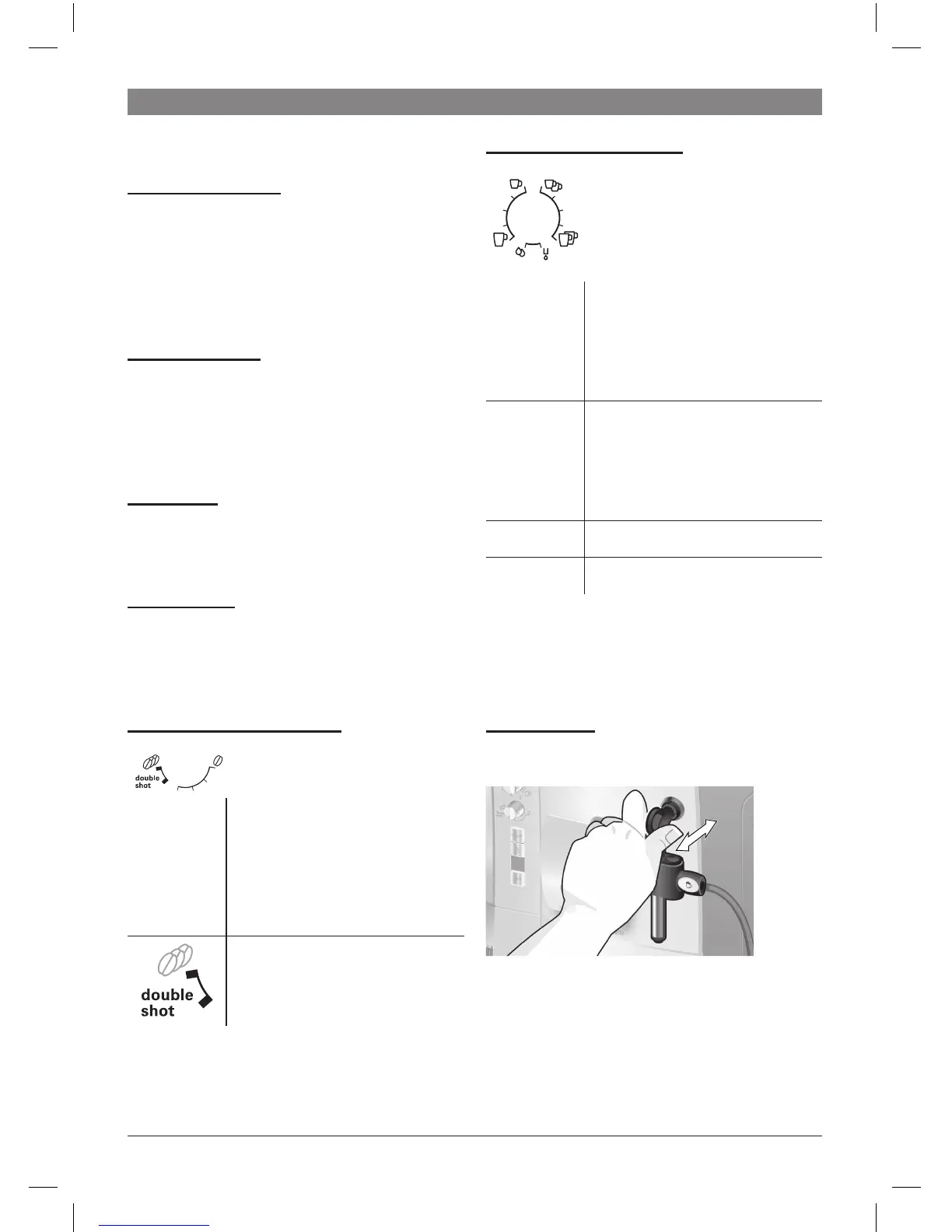 double shot

double shot