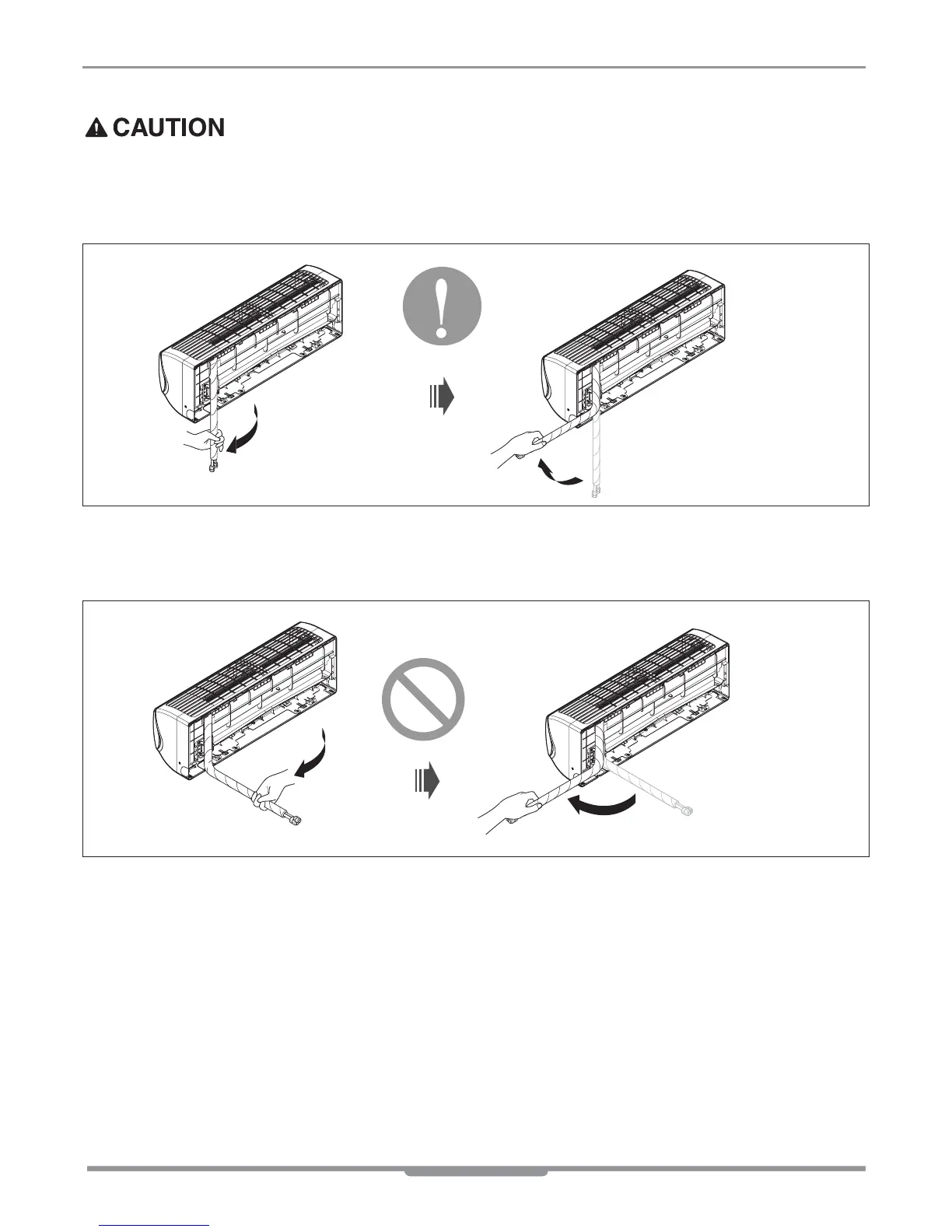 CAUTION