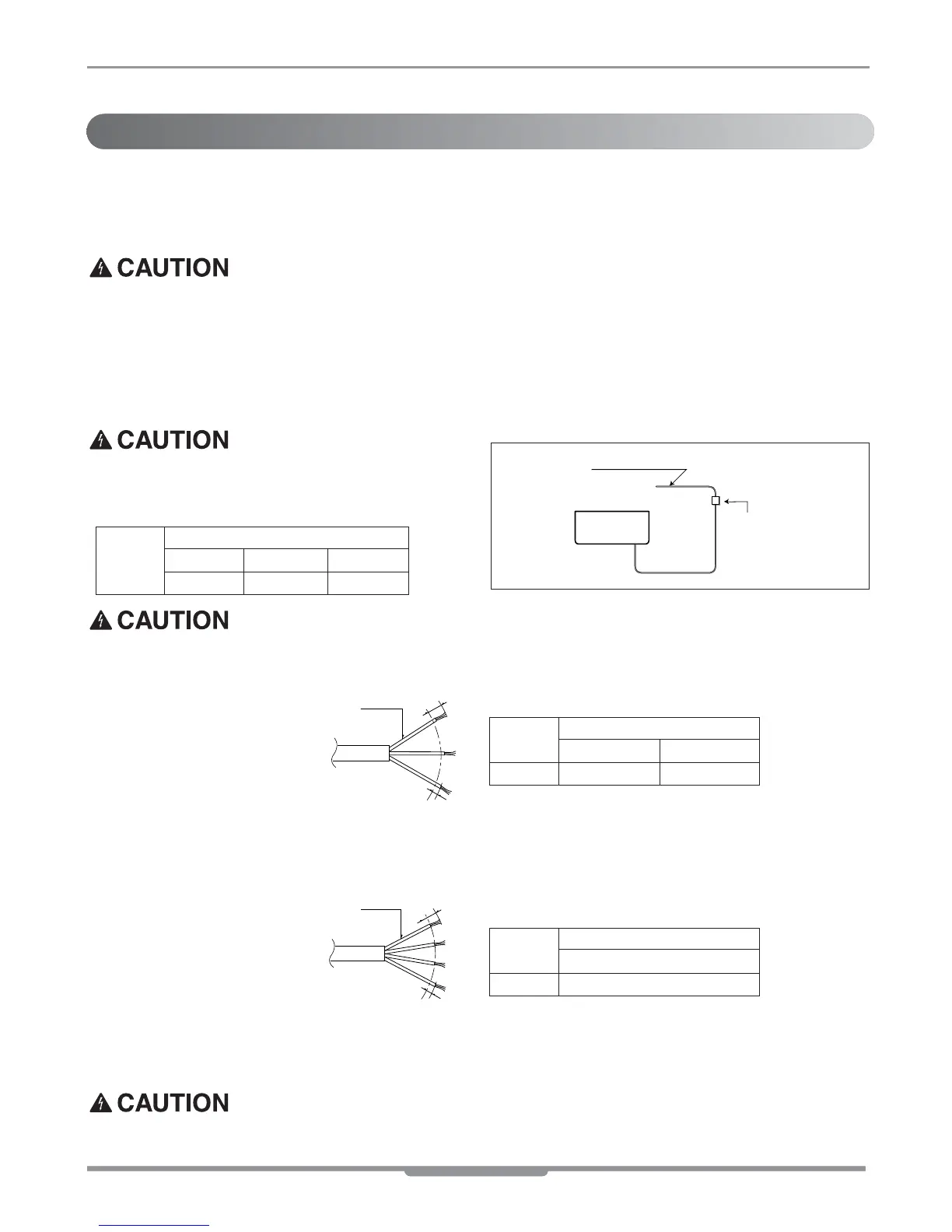 CAUTION

CAUTION

CAUTION

CAUTION