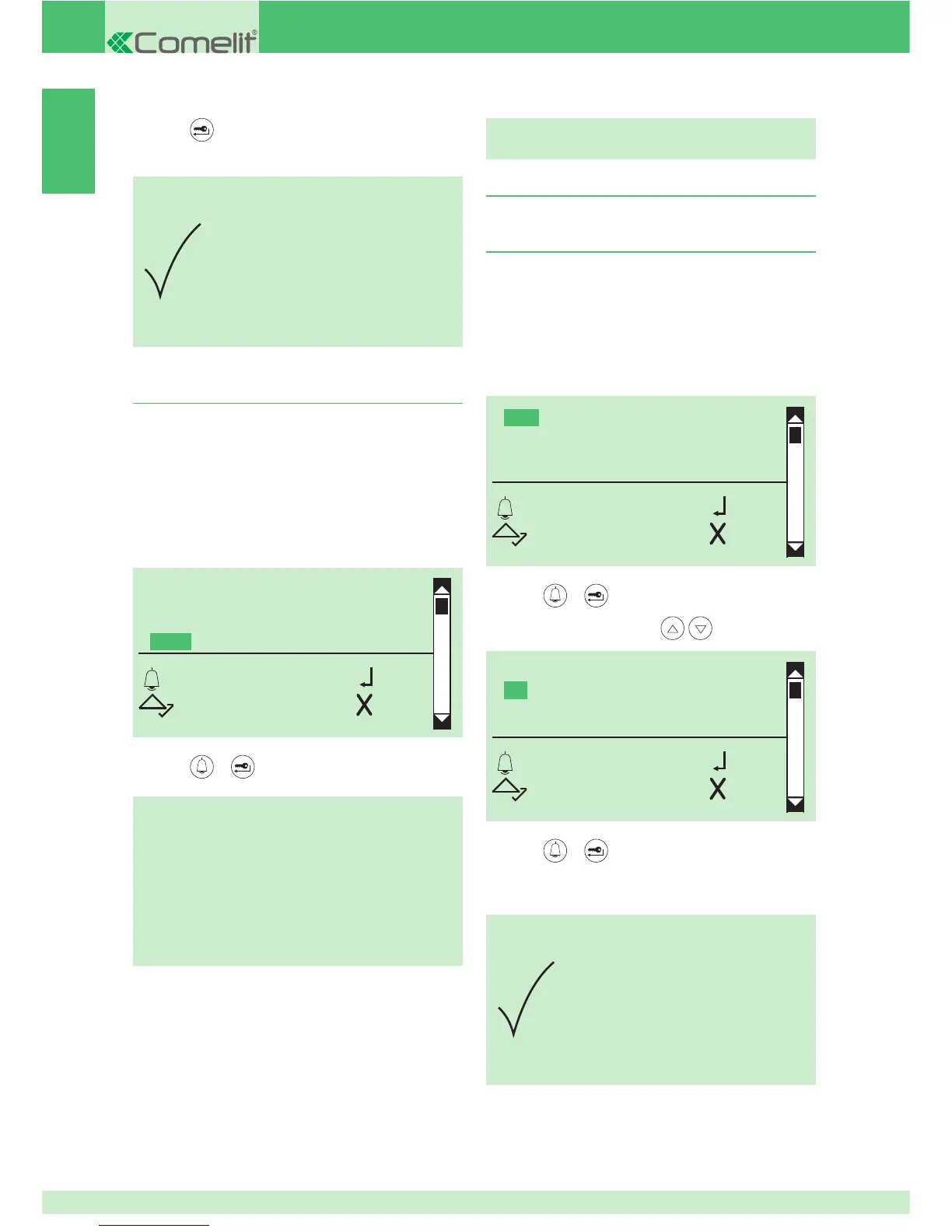 Comelit®