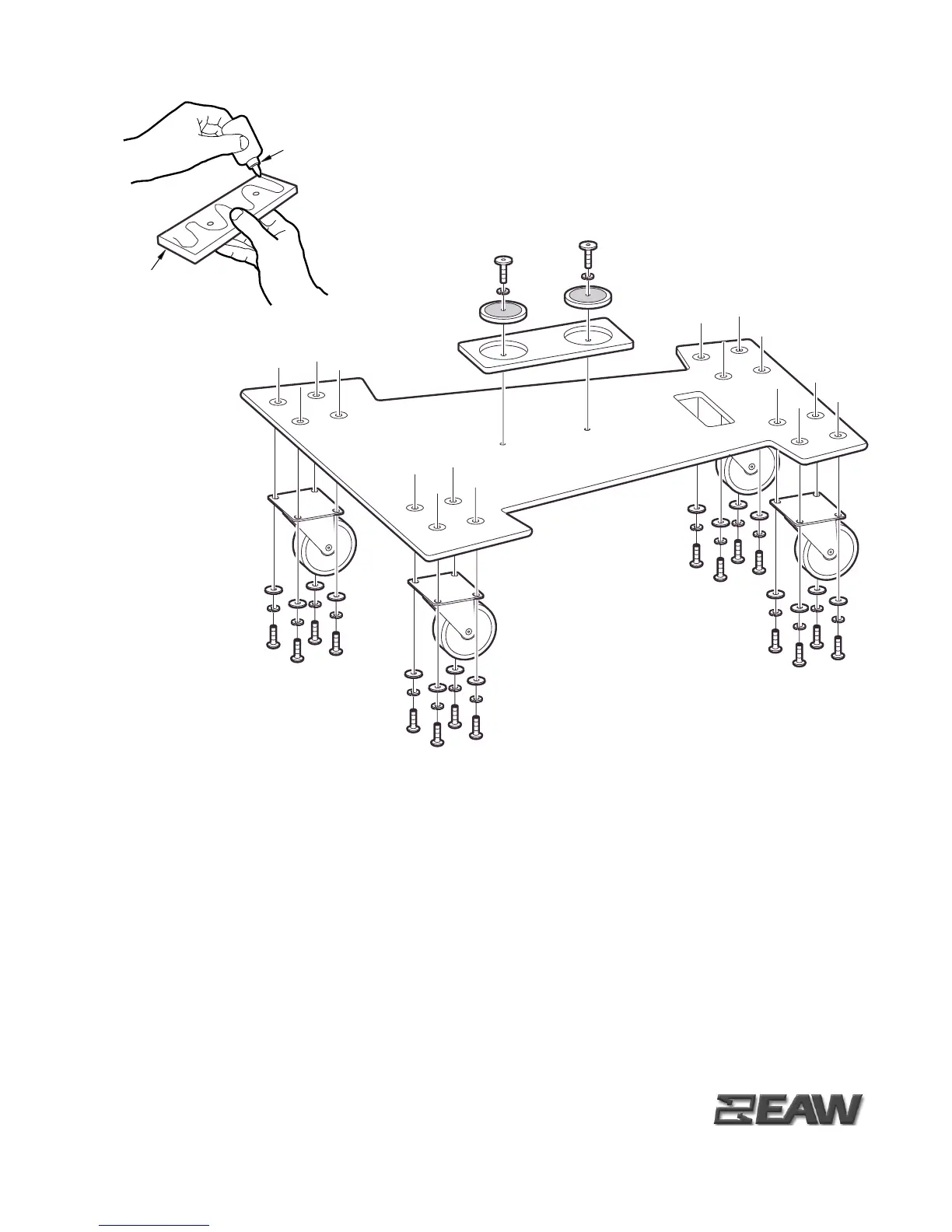 EAW