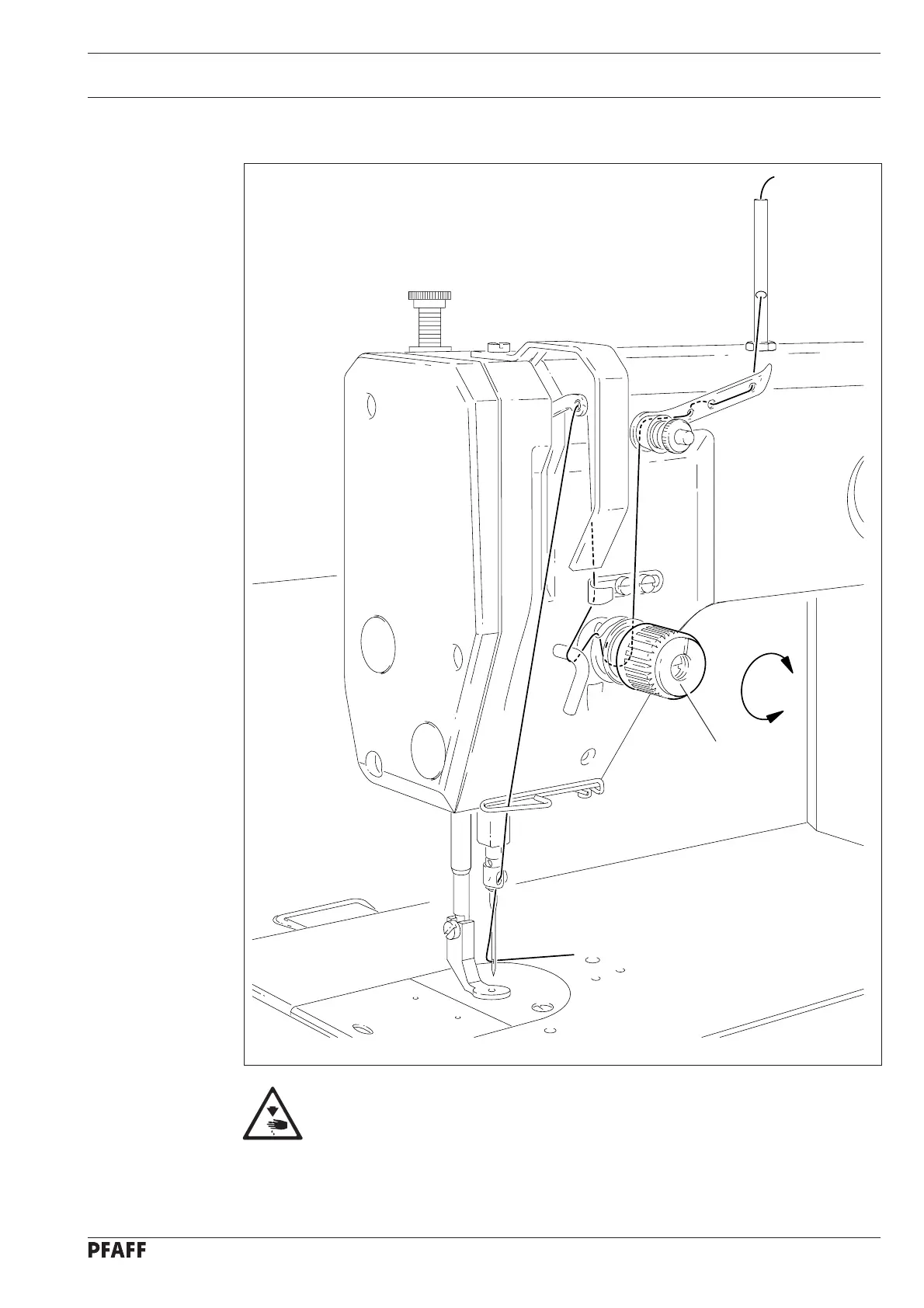 PFAFF