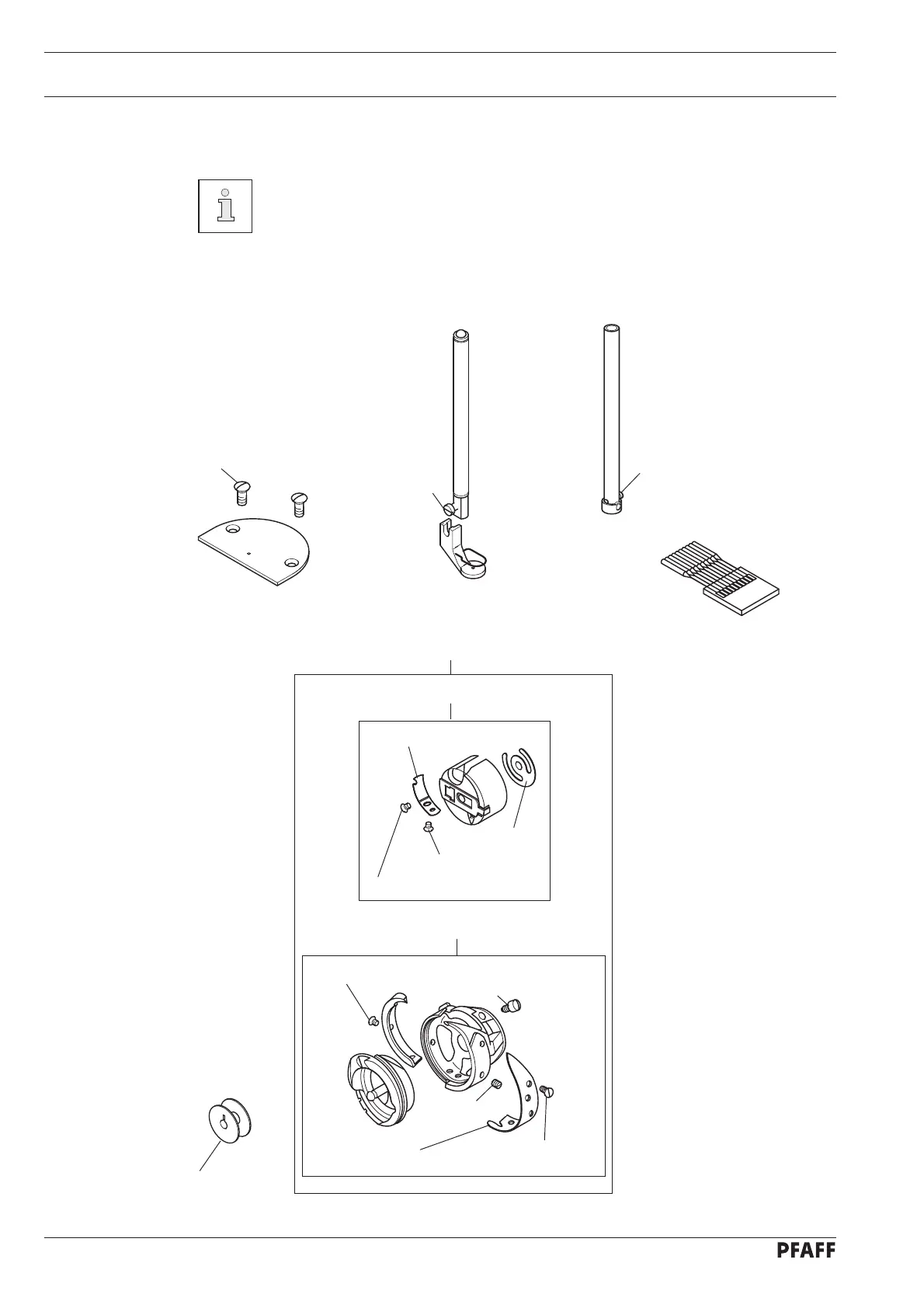 PFAFF