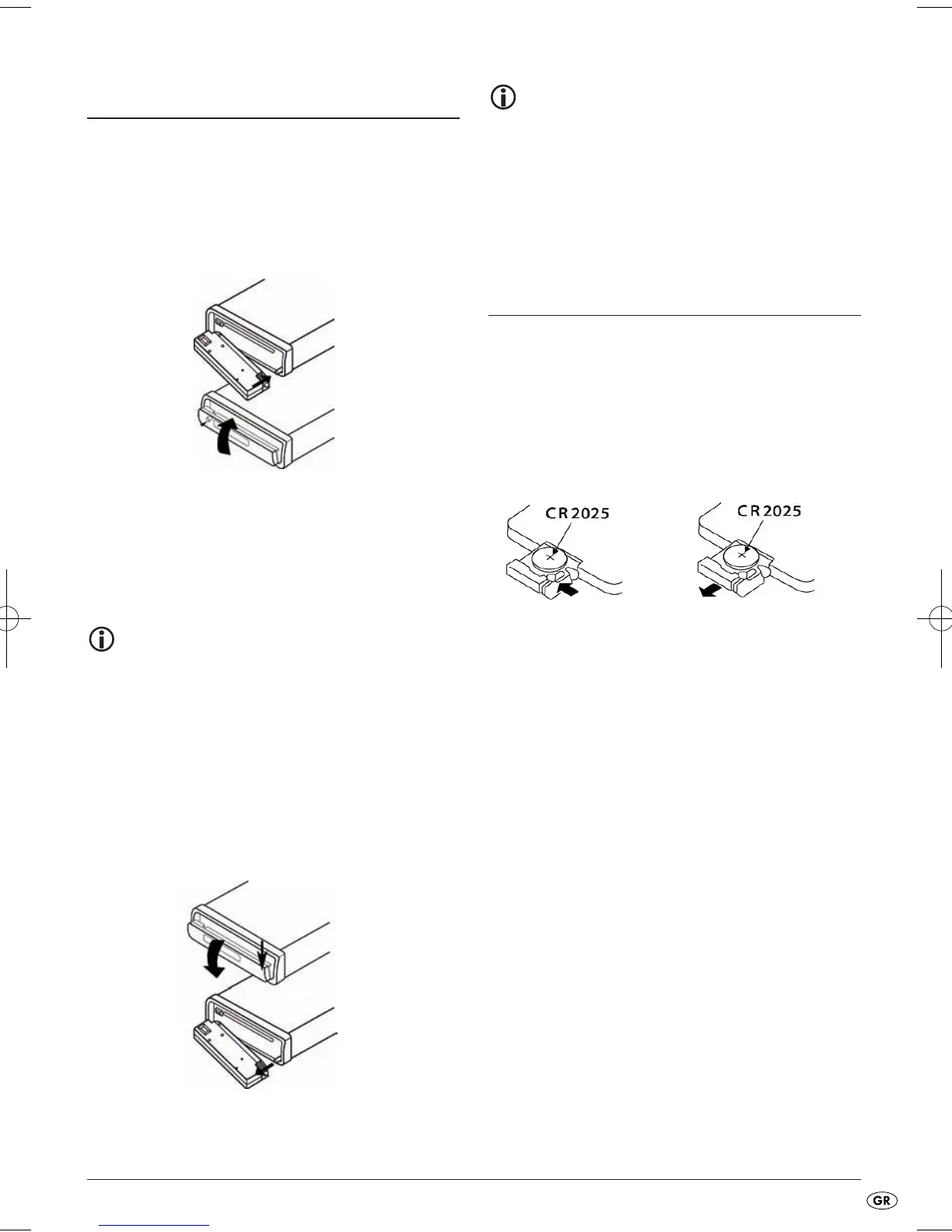 CR2025

CR2025

GR