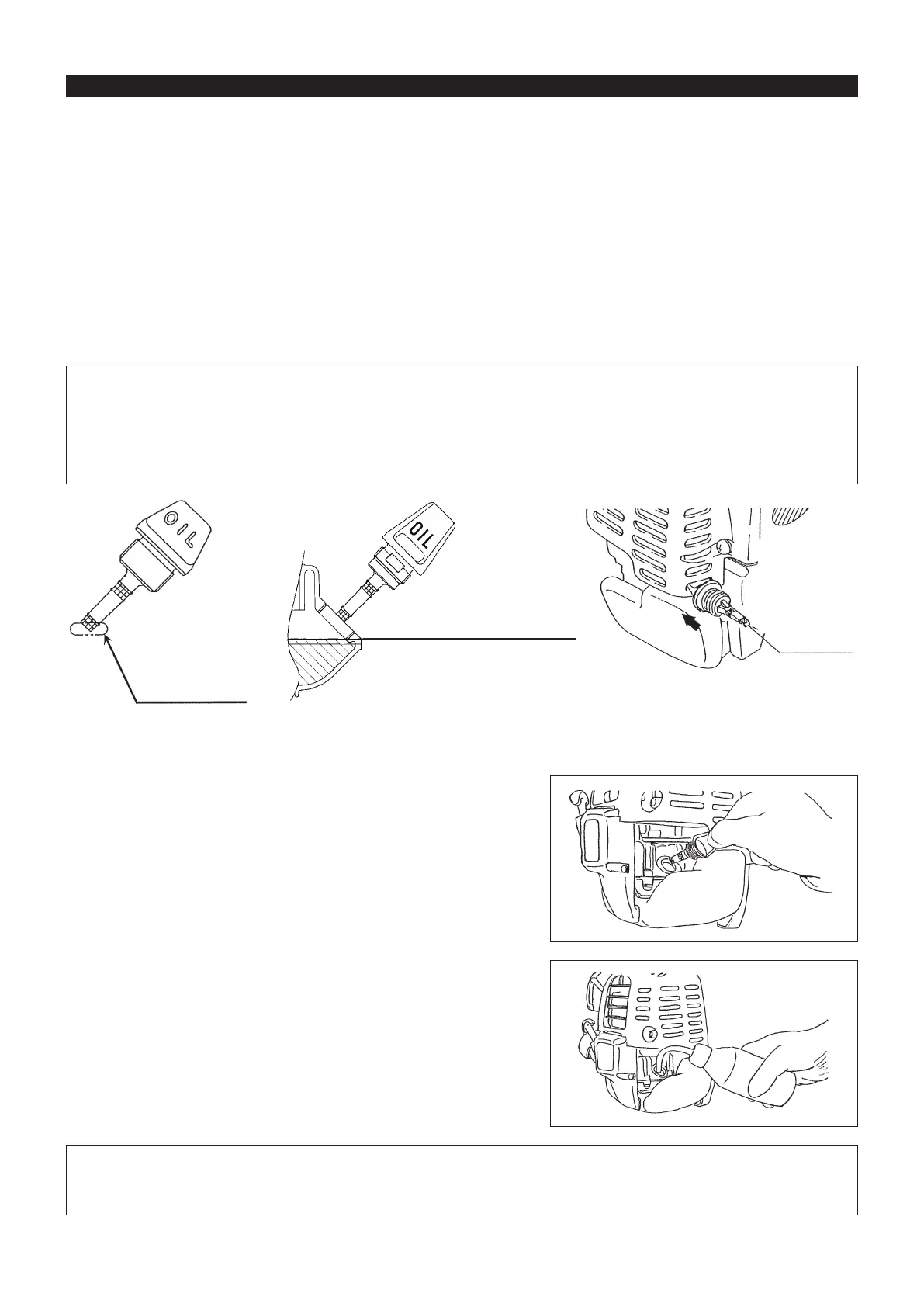 OIL

OIL