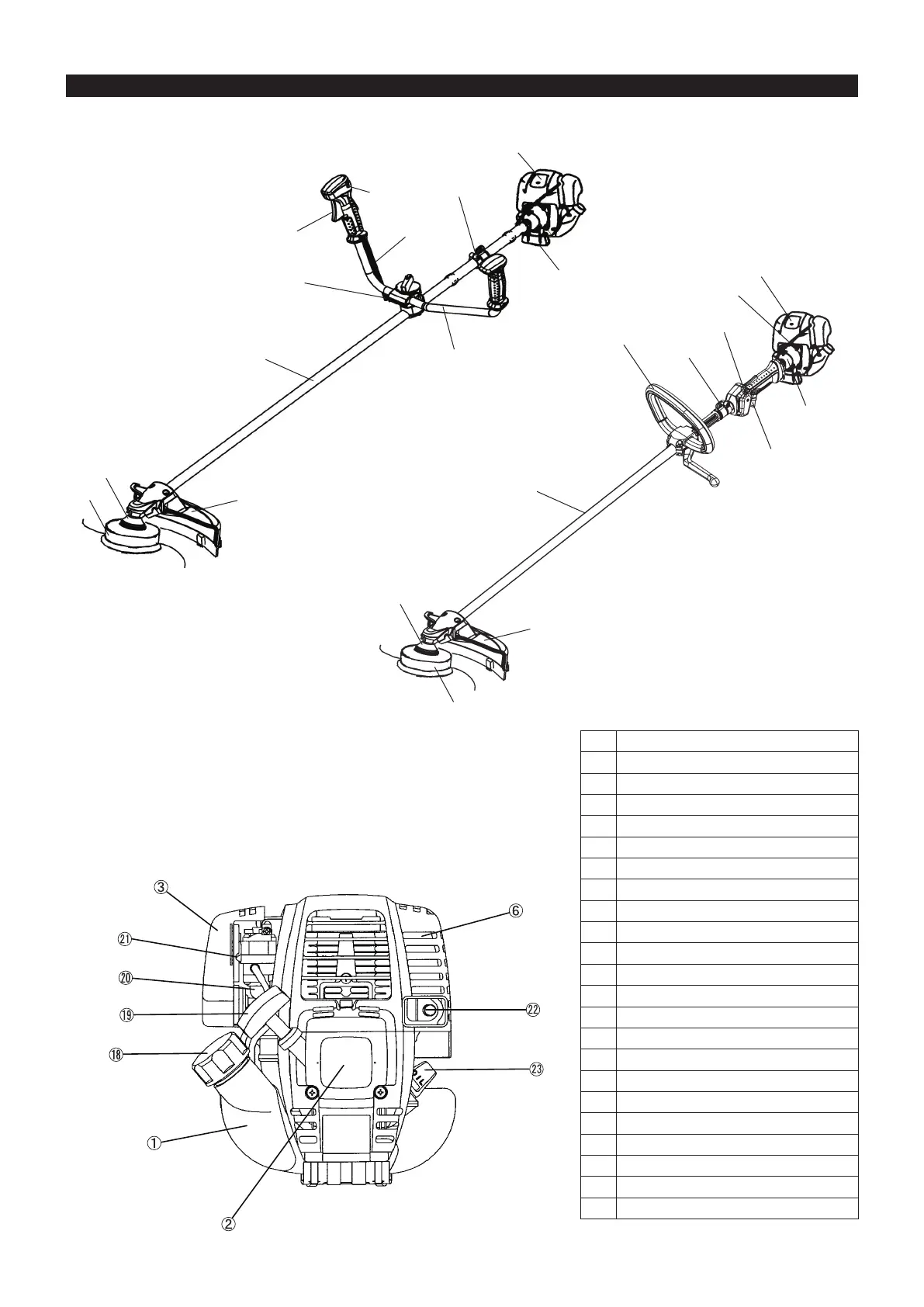 ③
㉑
⑳
⑲
⑱
①
②
⑥
㉒
㉓