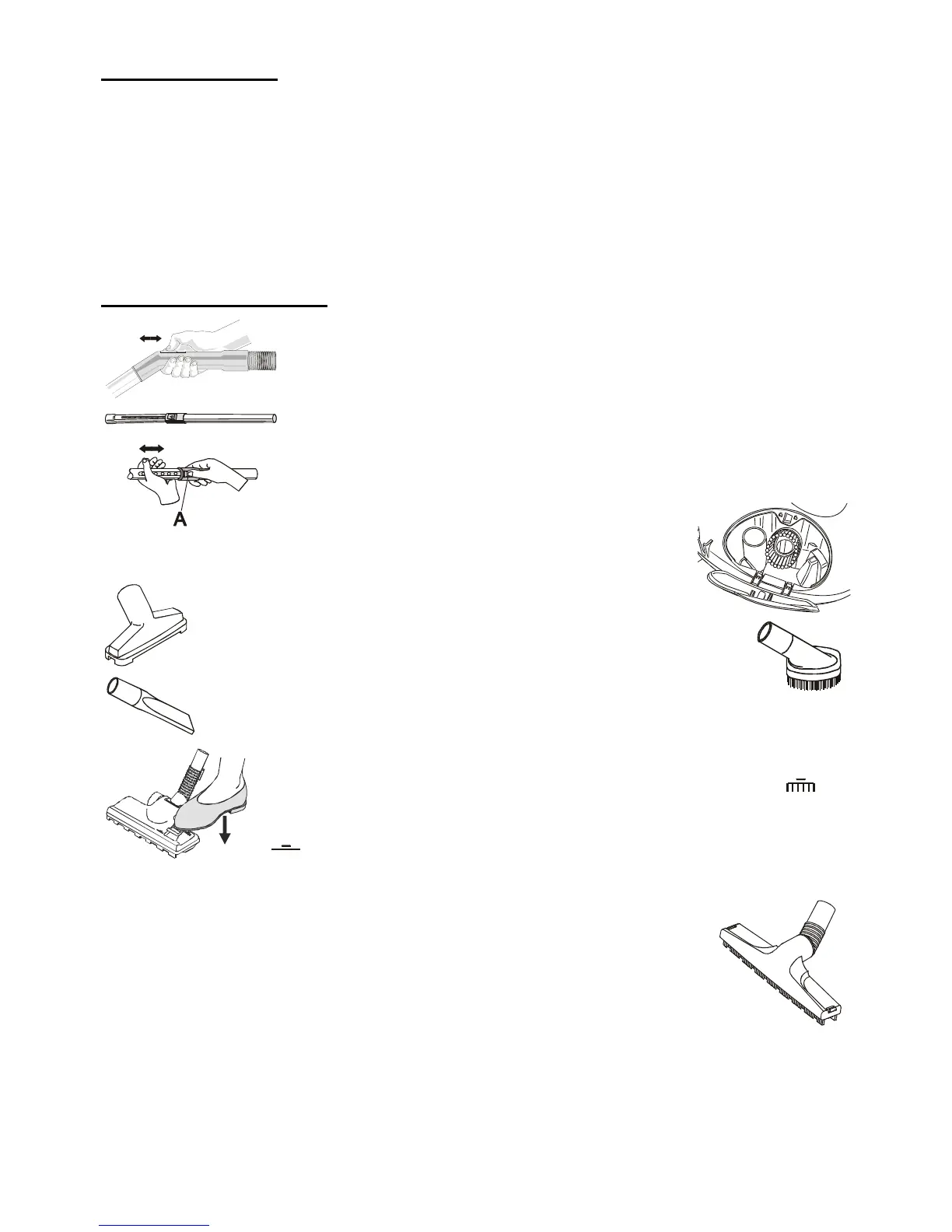 A