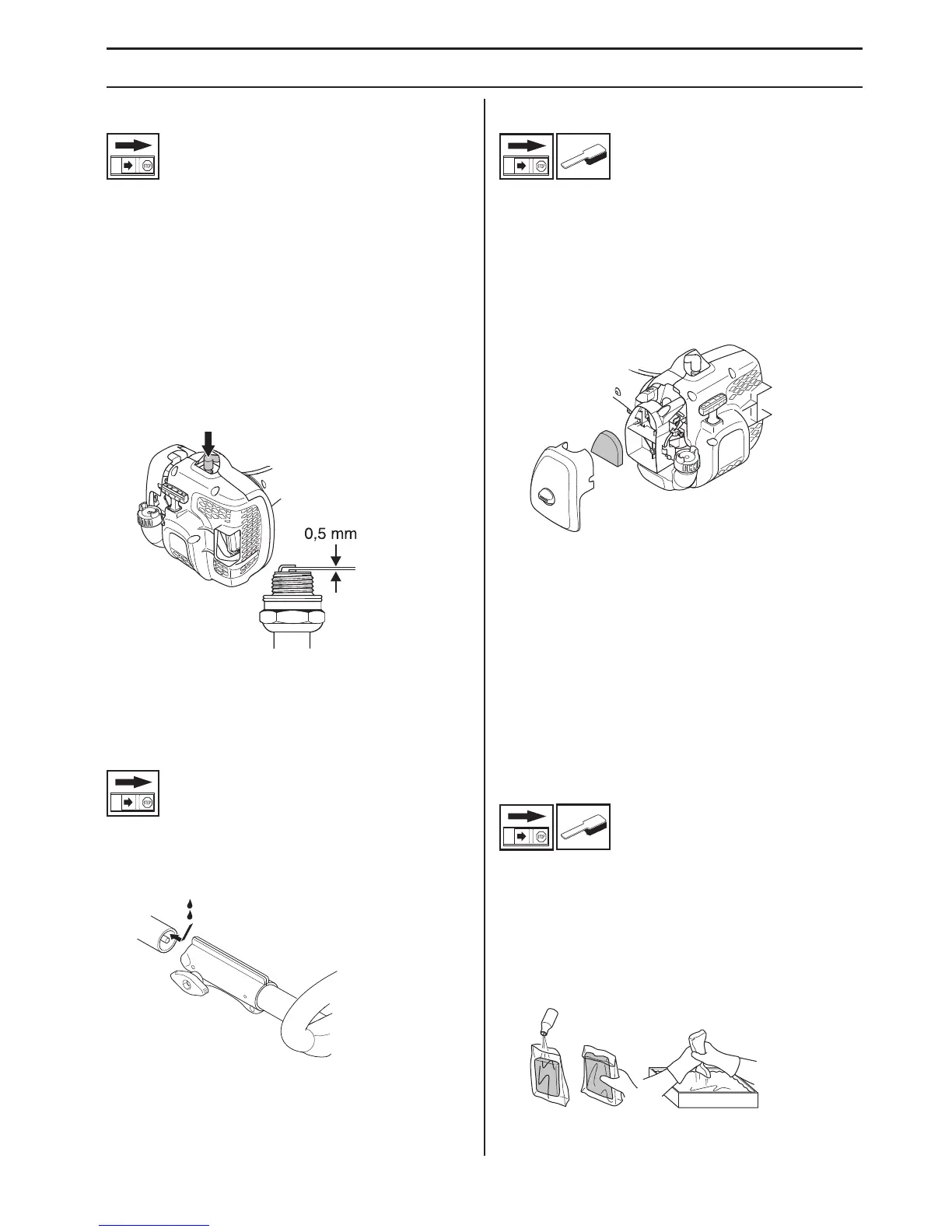 STOP

0,5 mm

STOP

STOP

STOP