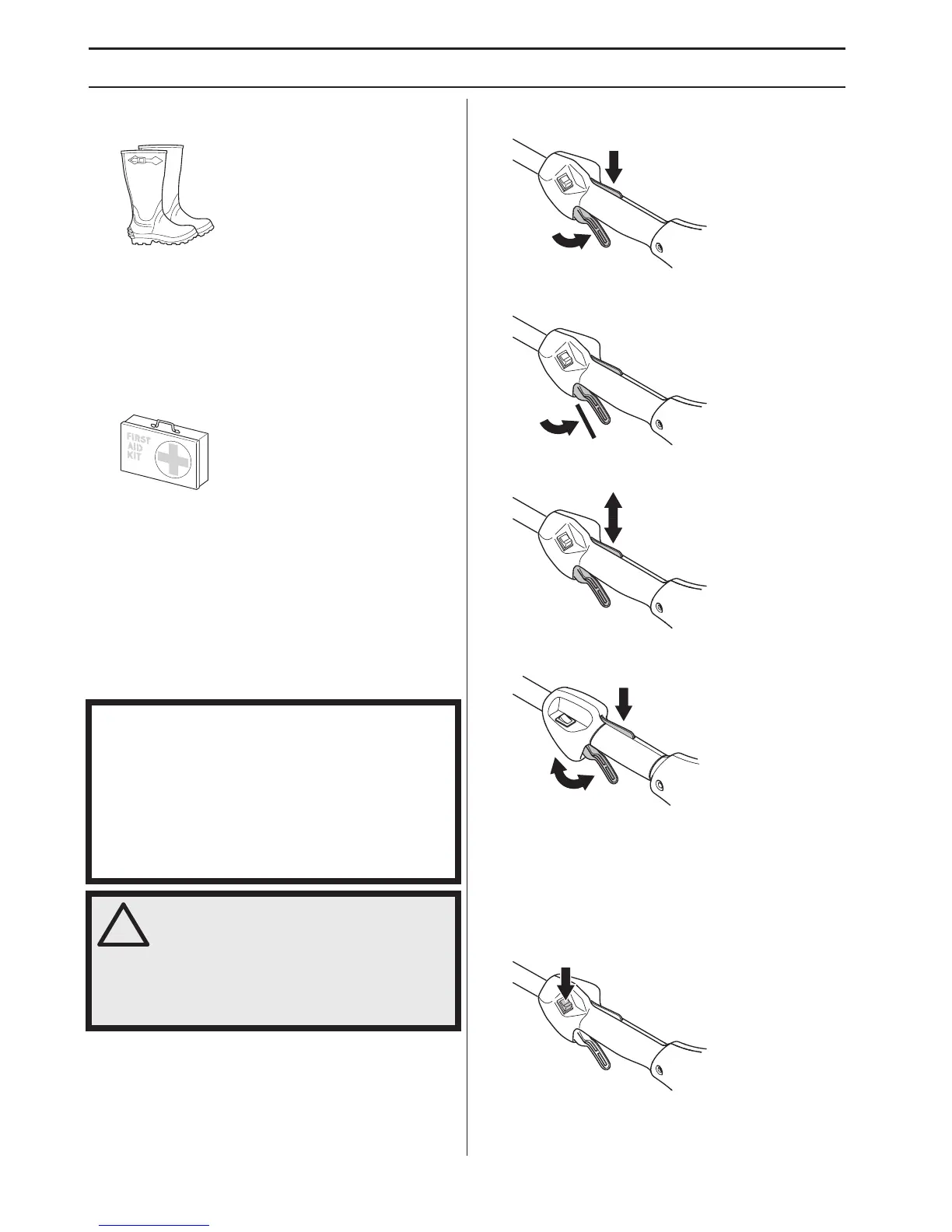 FIRST
AID
KIT