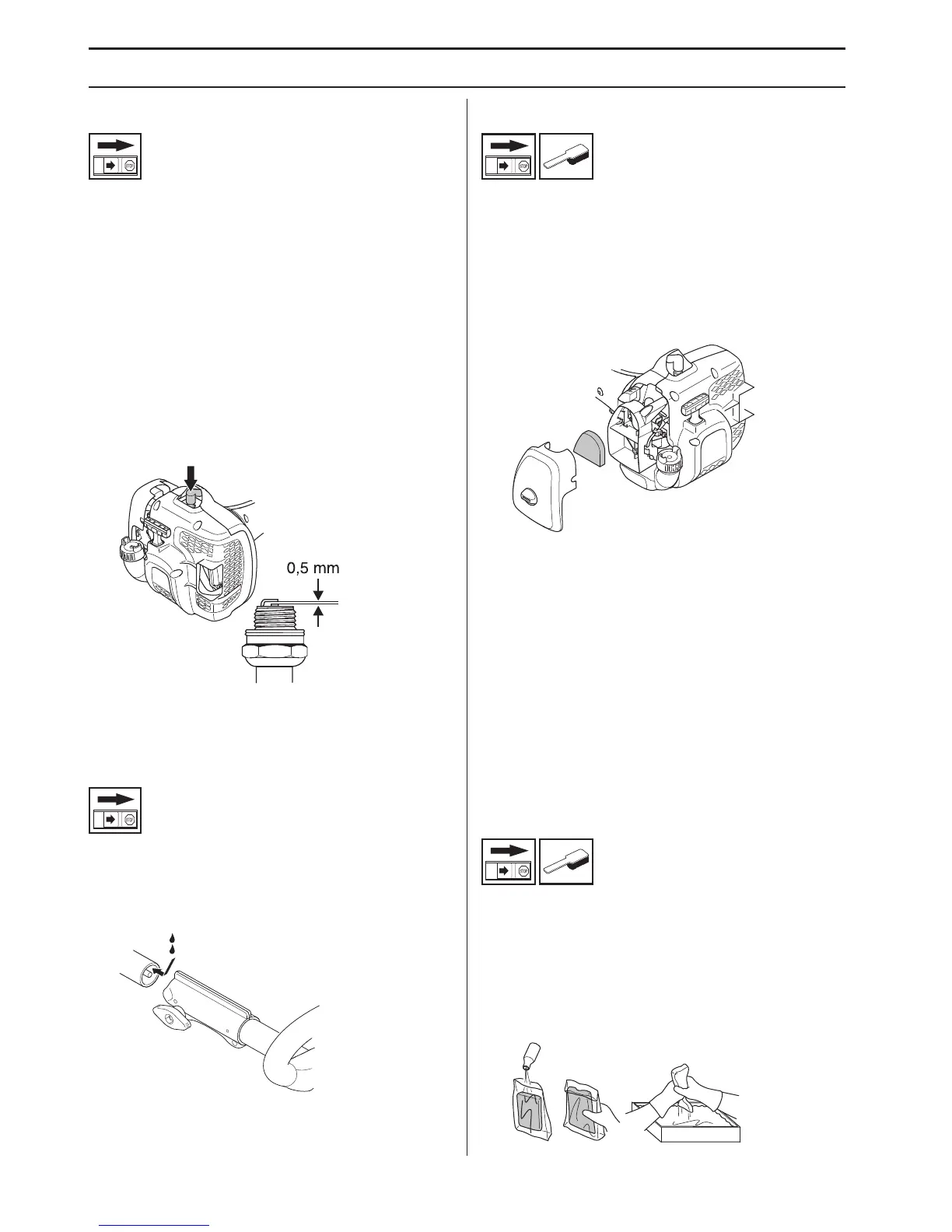 STOP

0,5 mm

STOP

STOP

STOP