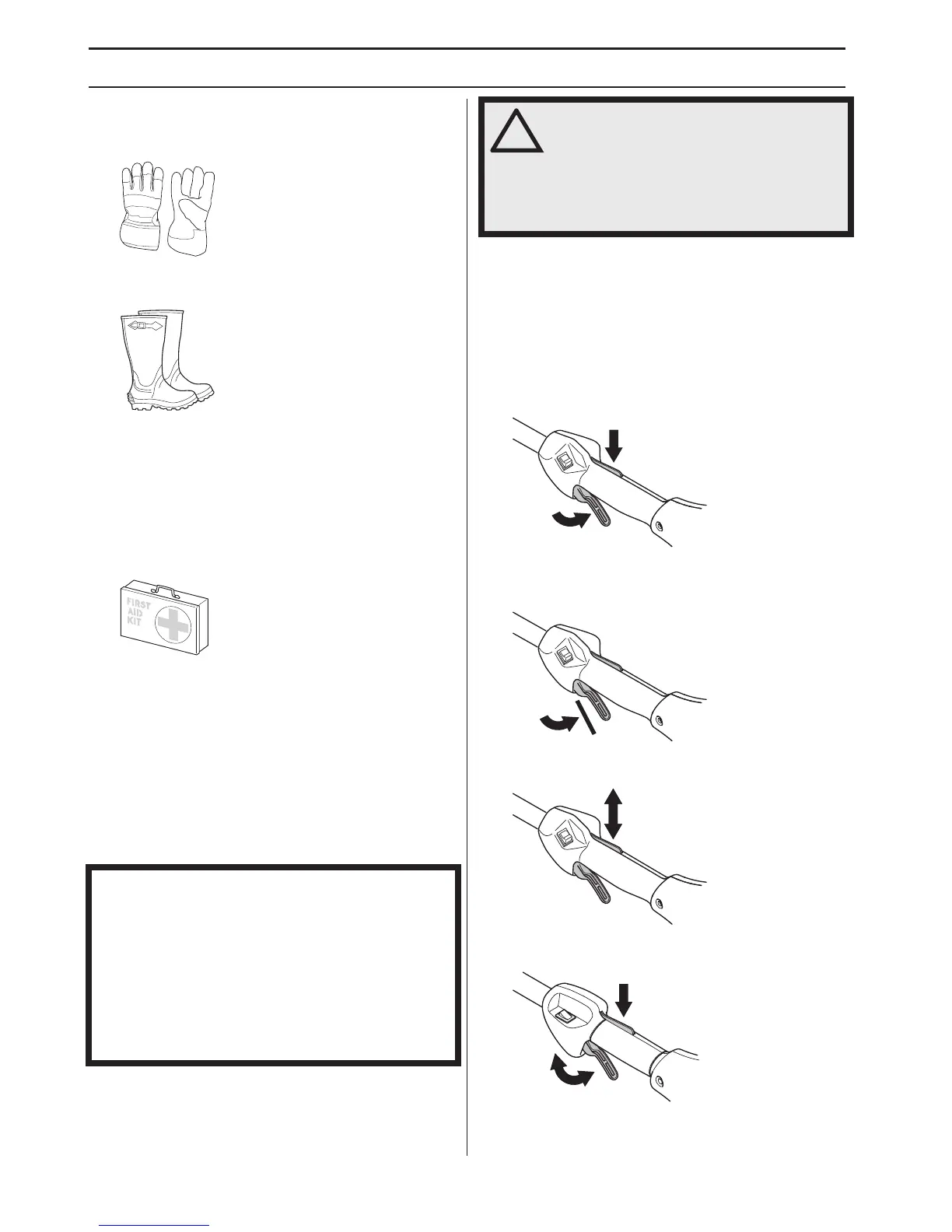 FIRST
AID
KIT