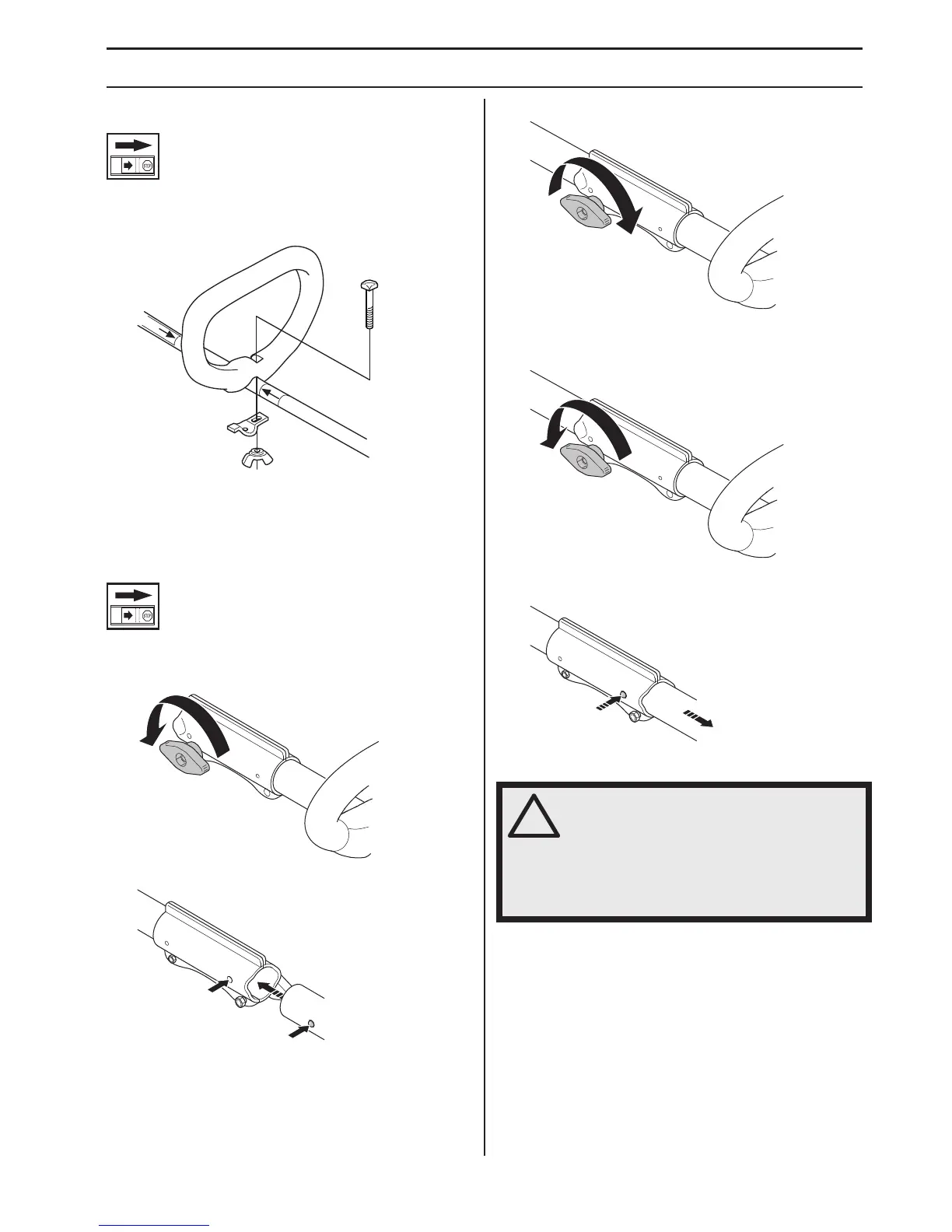 STOP

STOP