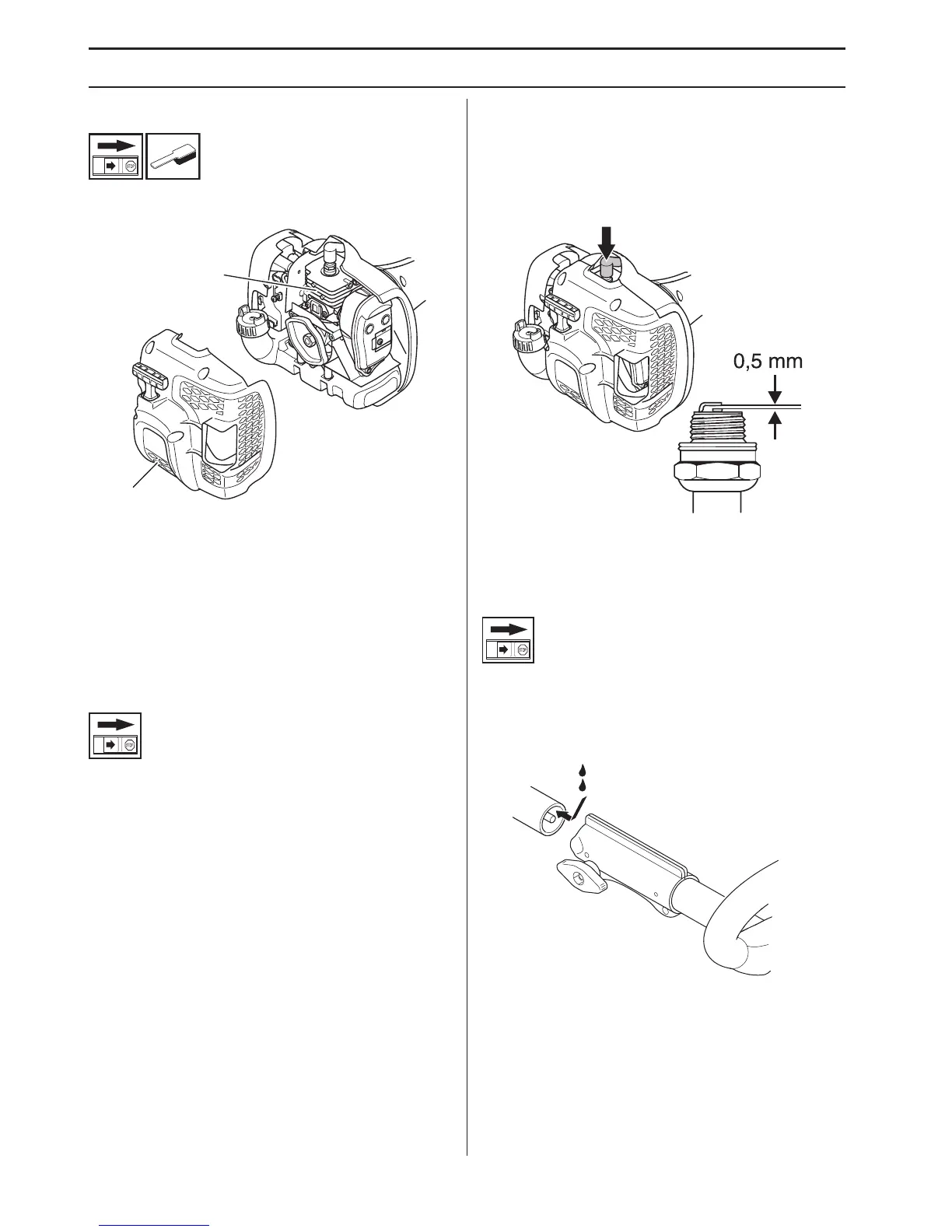 0,5 mm