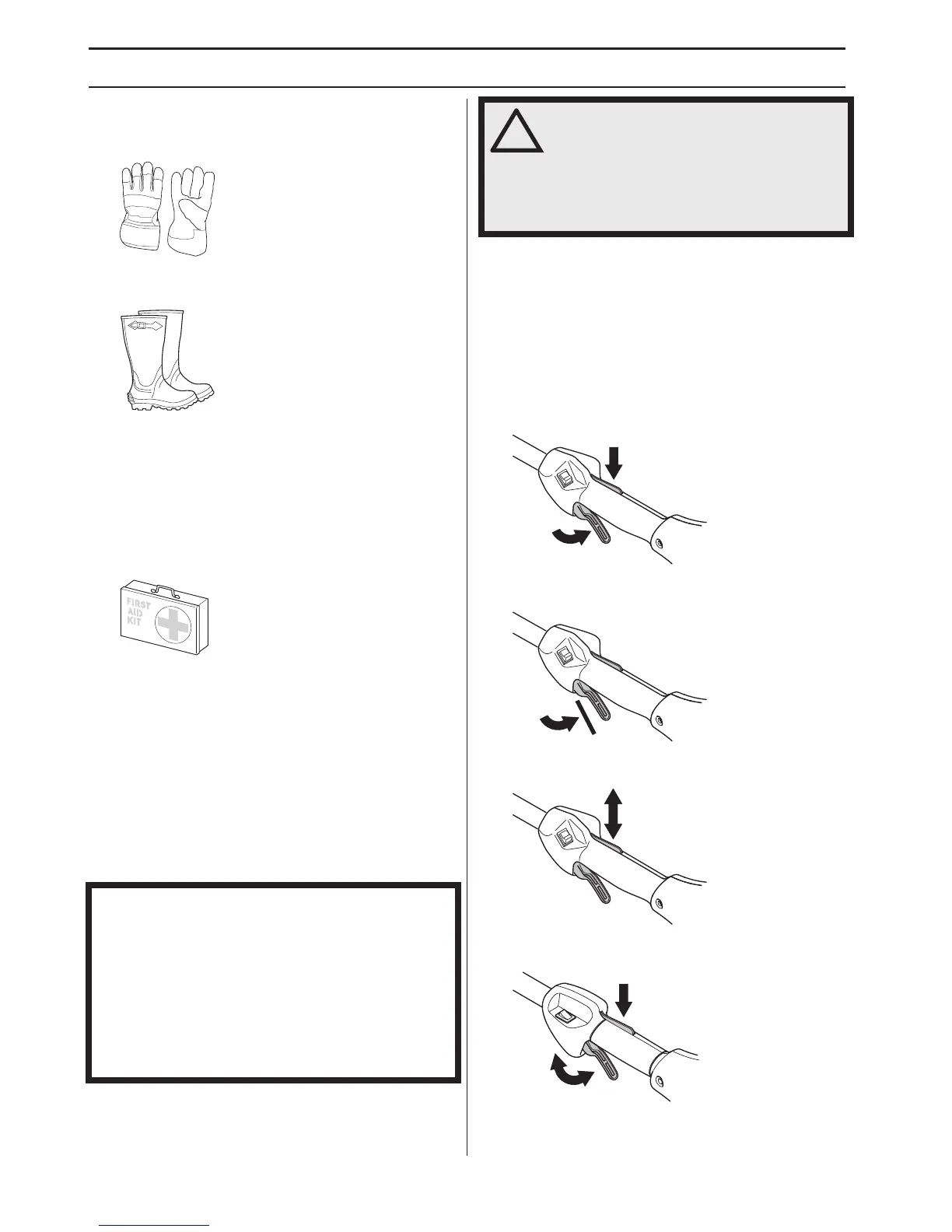 FIRST
AID
KIT