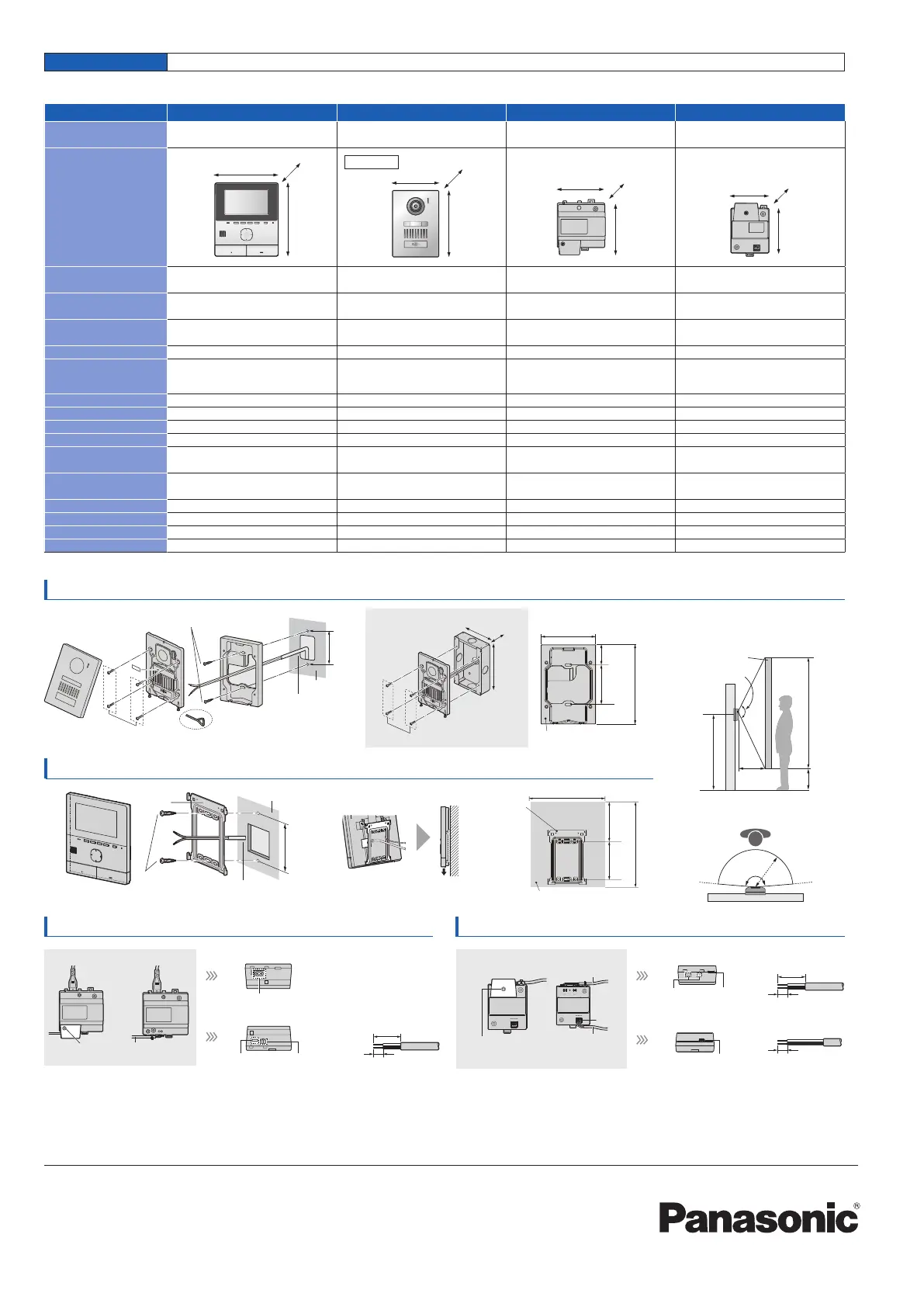 Panasonic®