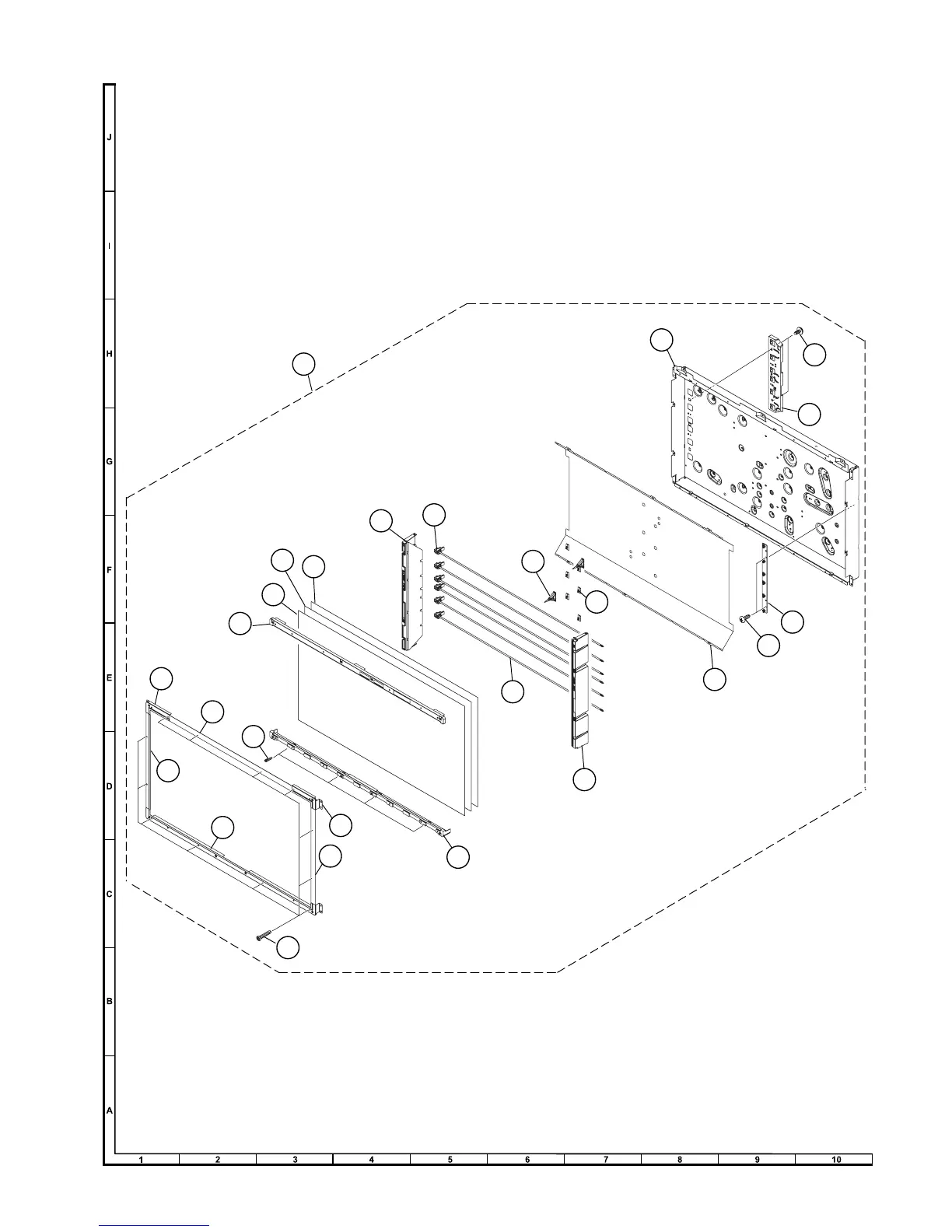 J

I

H

G

F

E

D

C

B

A

1 2 3 4 5 6 7 8 9 10