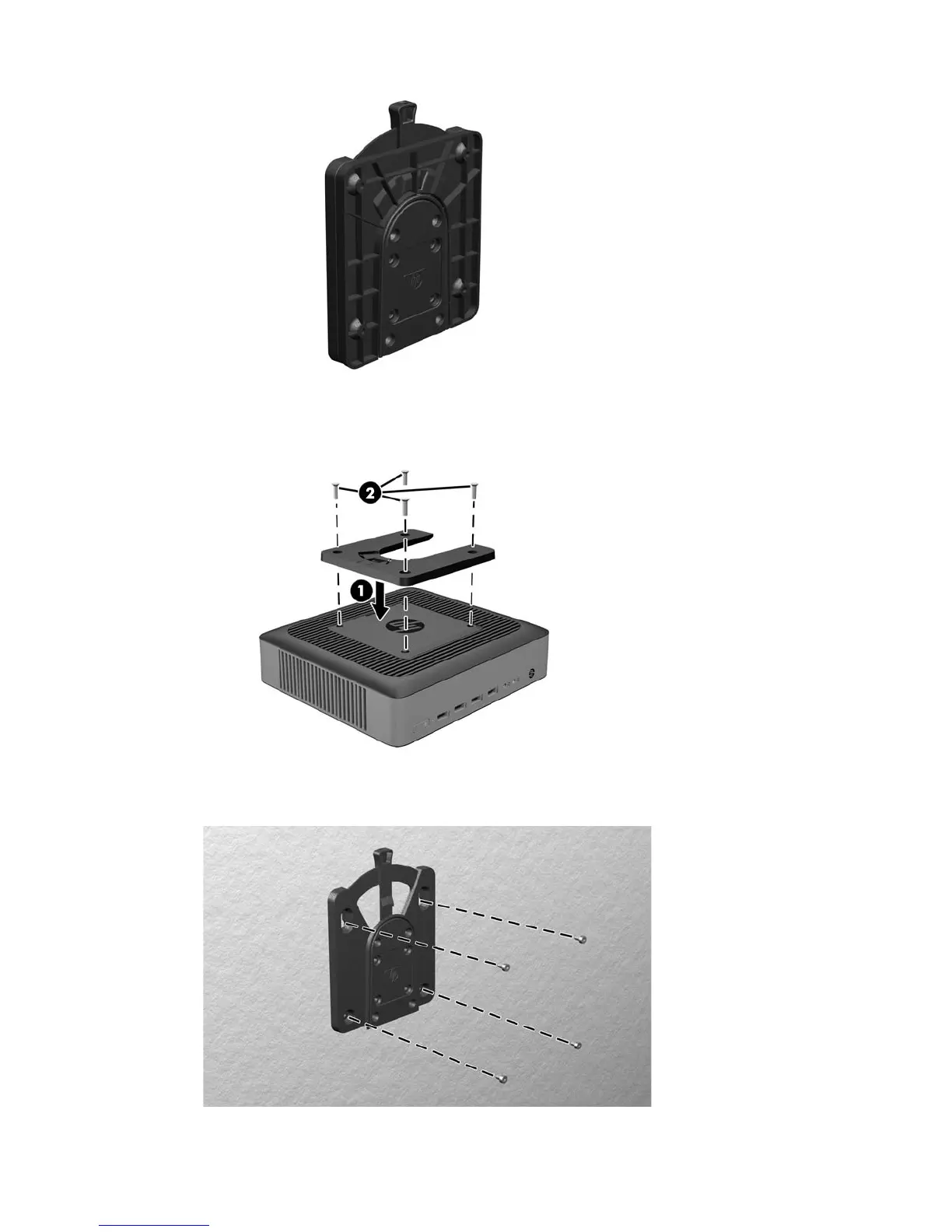 2

1