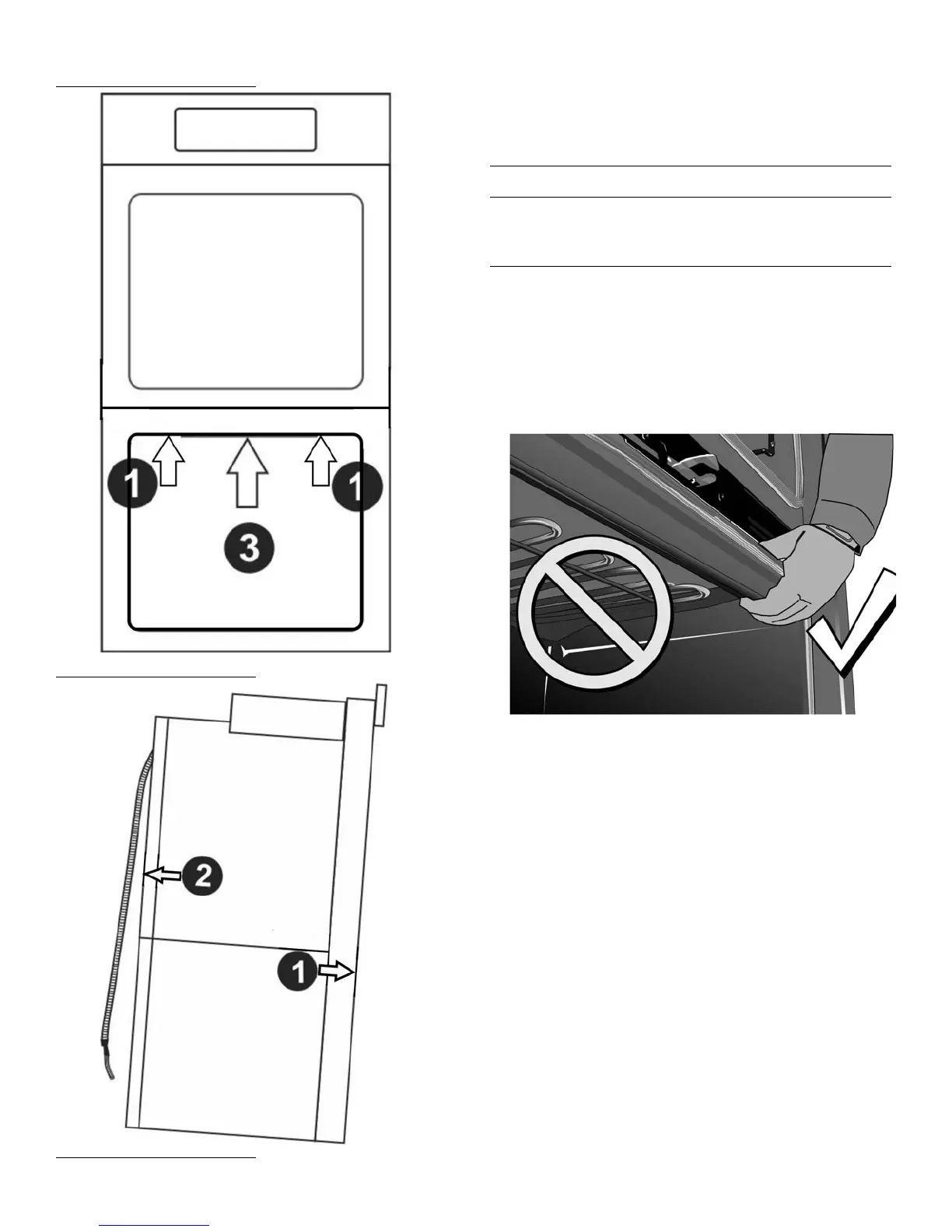 1
1
3

2
1