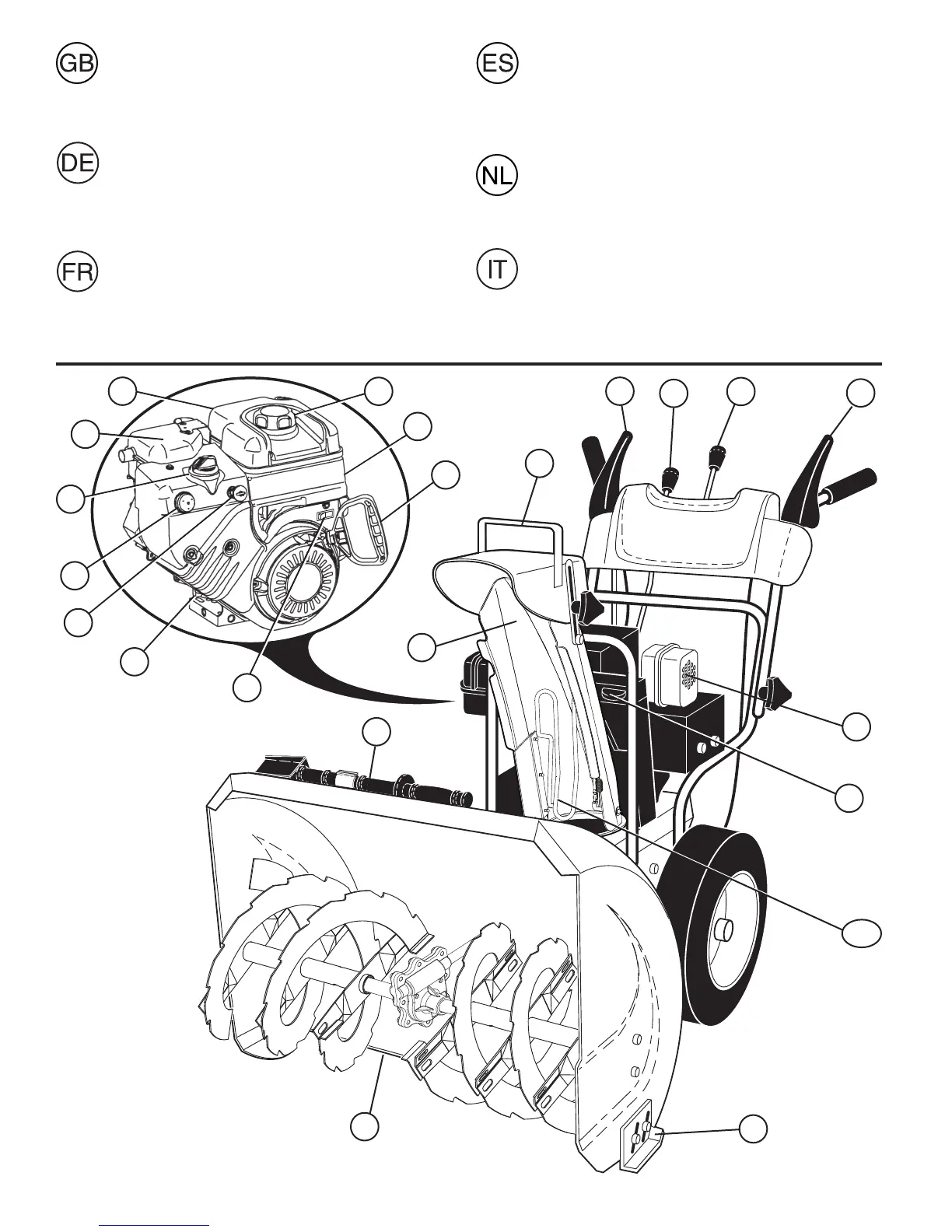 GB

DE

FR

ES

NL

IT