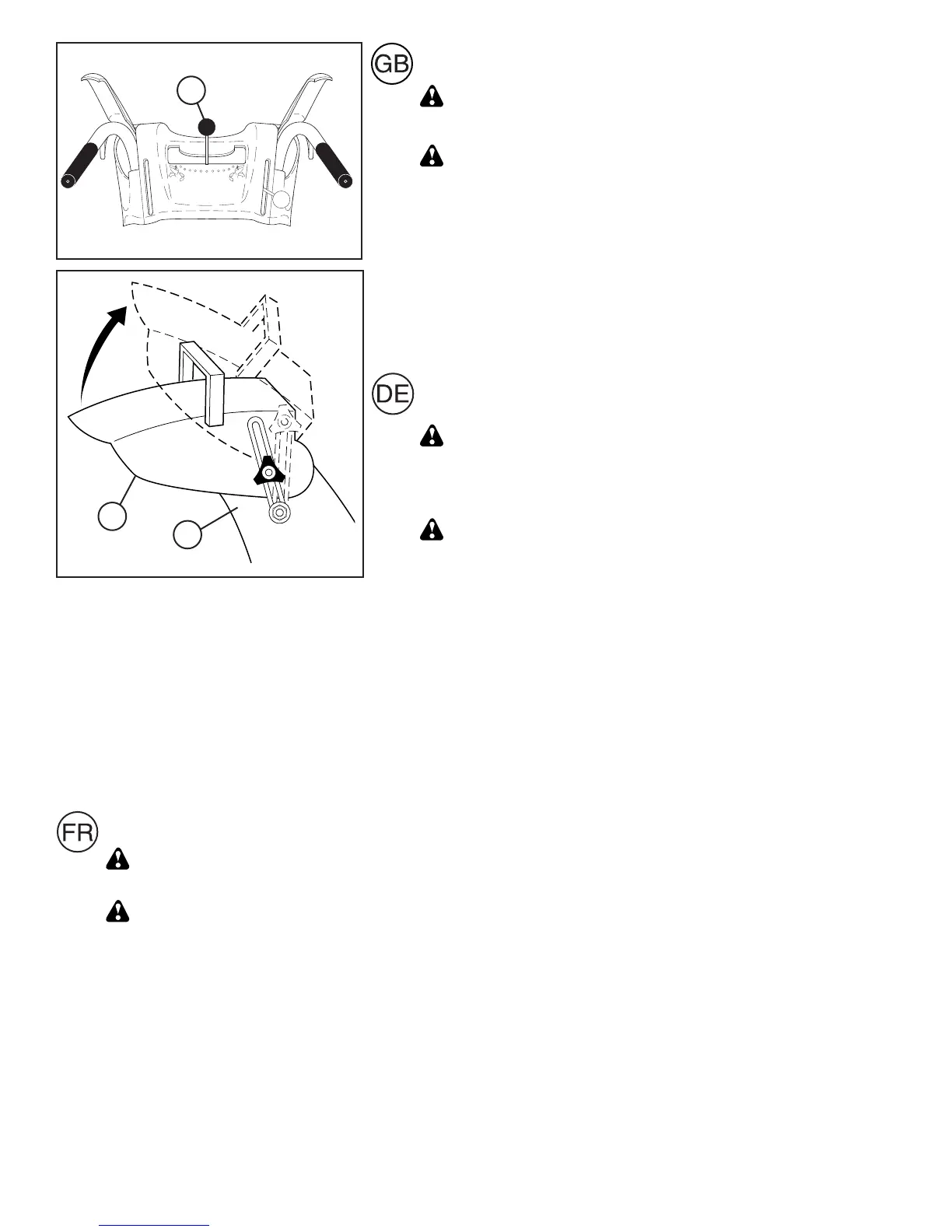 GB

DE

FR