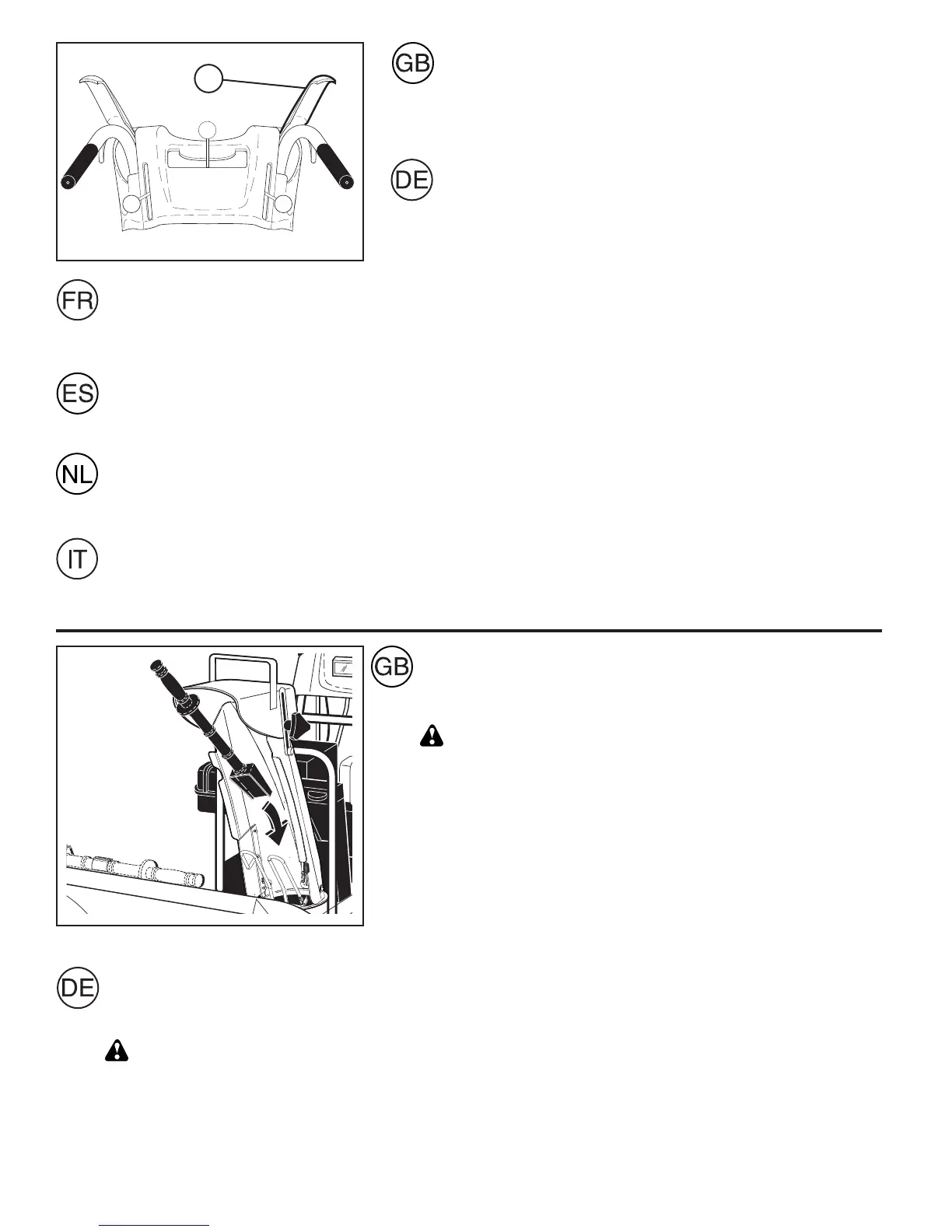 GB

DE

FR

ES

NL

IT

GB

DE