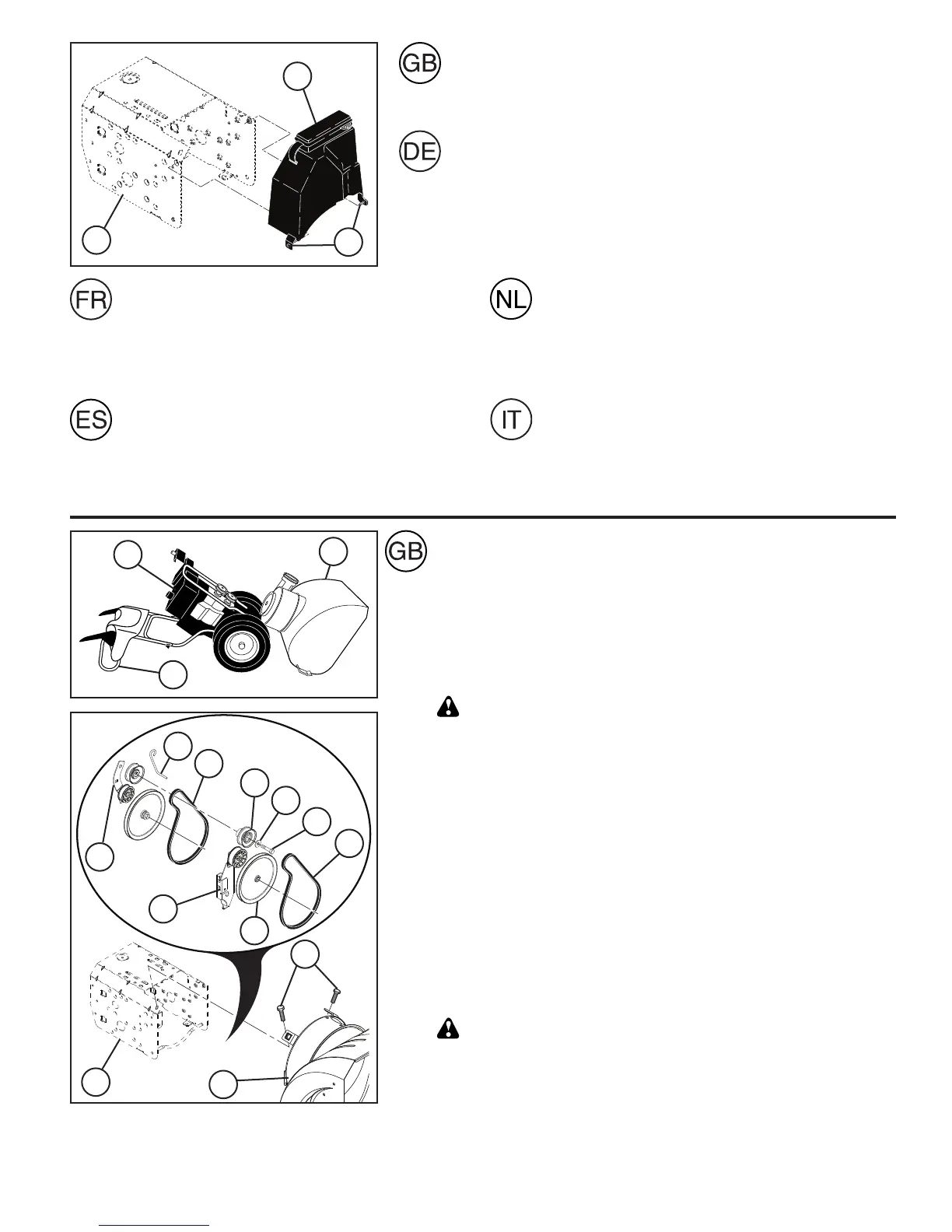 GB

DE

FR

NL

ES

IT

GB