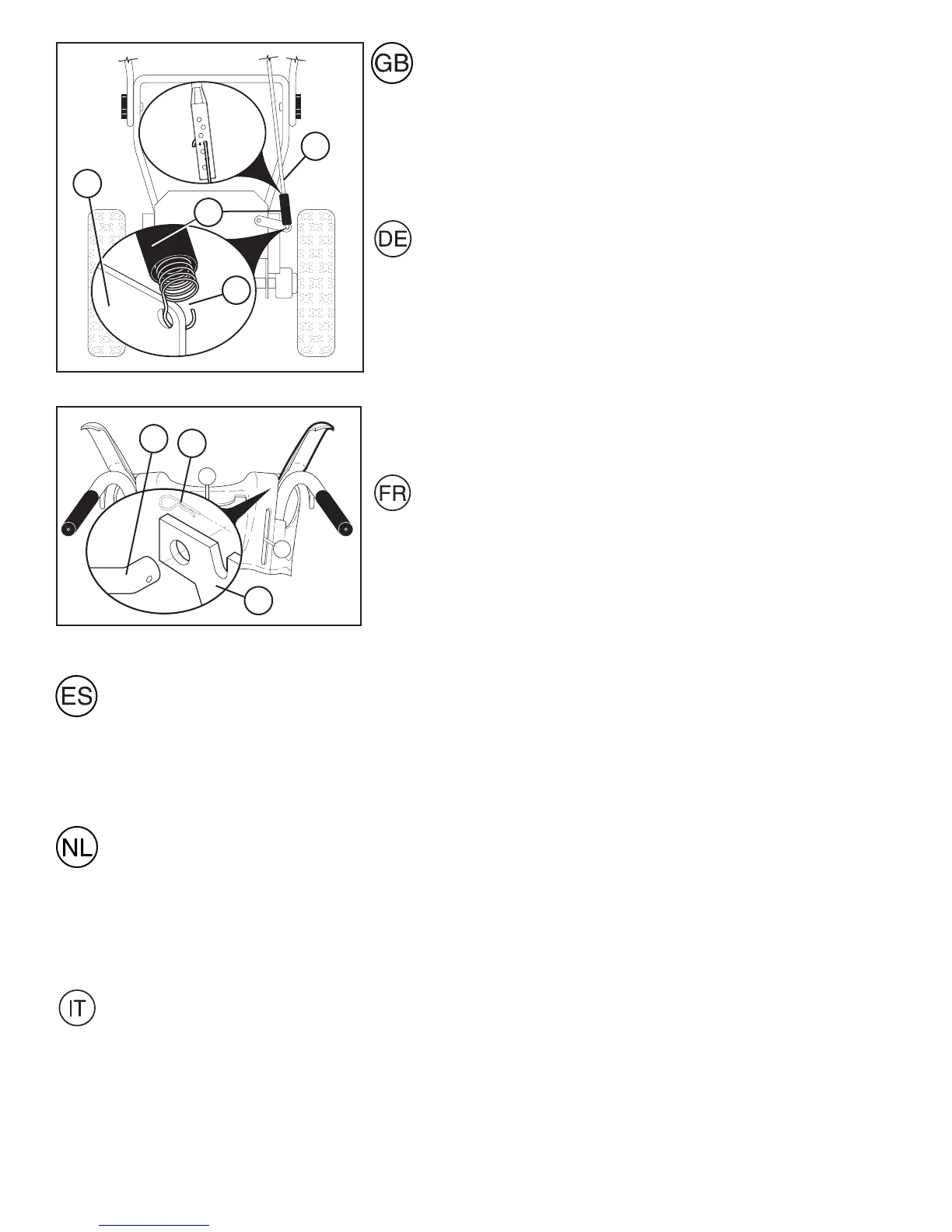 GB

DE

FR

ES

NL

IT