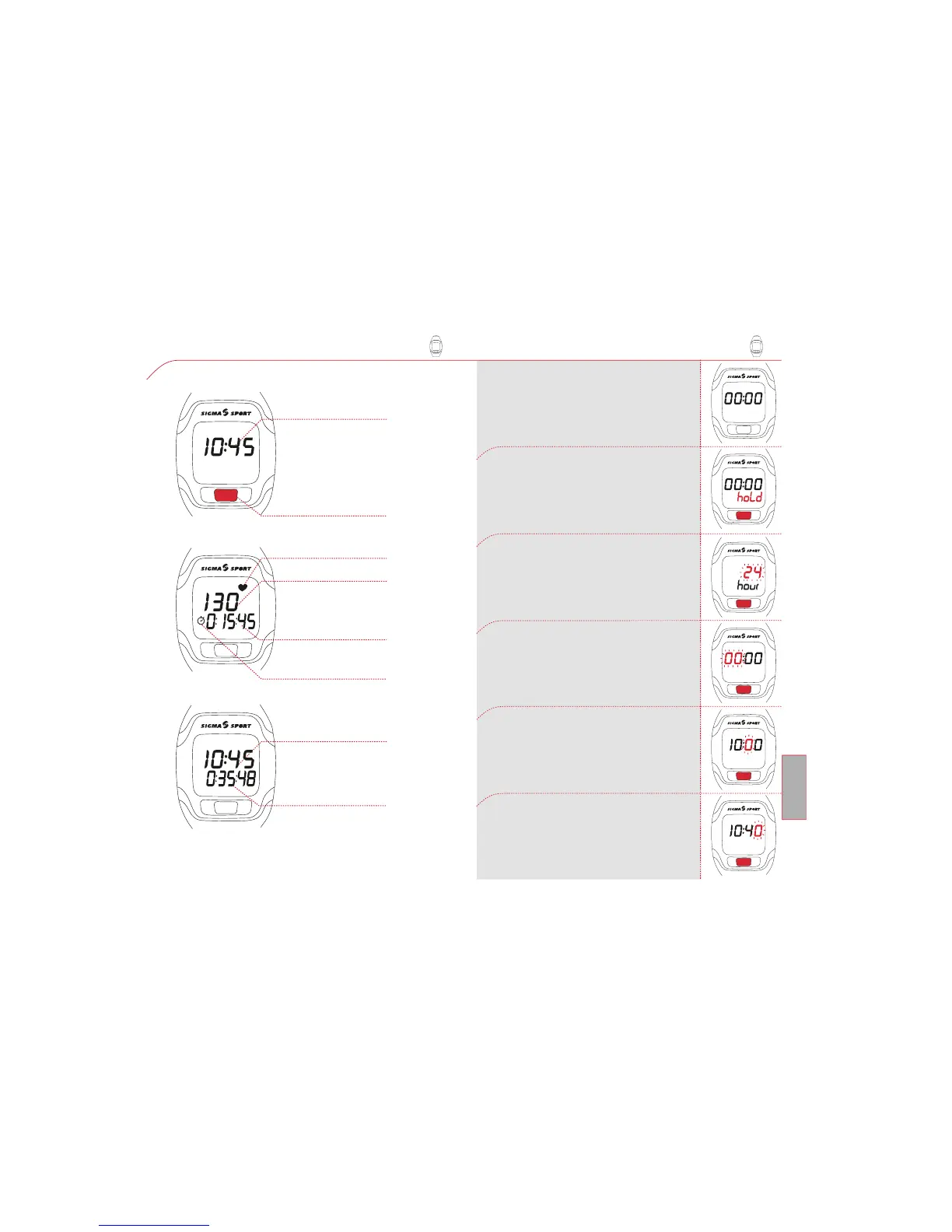 SIGMA SPORT
10:45

SIGMA SPORT
130
0:15:45

SIGMA SPORT
10:45
0:35:48

SIGMA SPORT
00:00

SIGMA SPORT
00:00
hold

SIGMA SPORT
24
hour

SIGMA SPORT
00:00

SIGMA SPORT
10:00

SIGMA SPORT
10:40