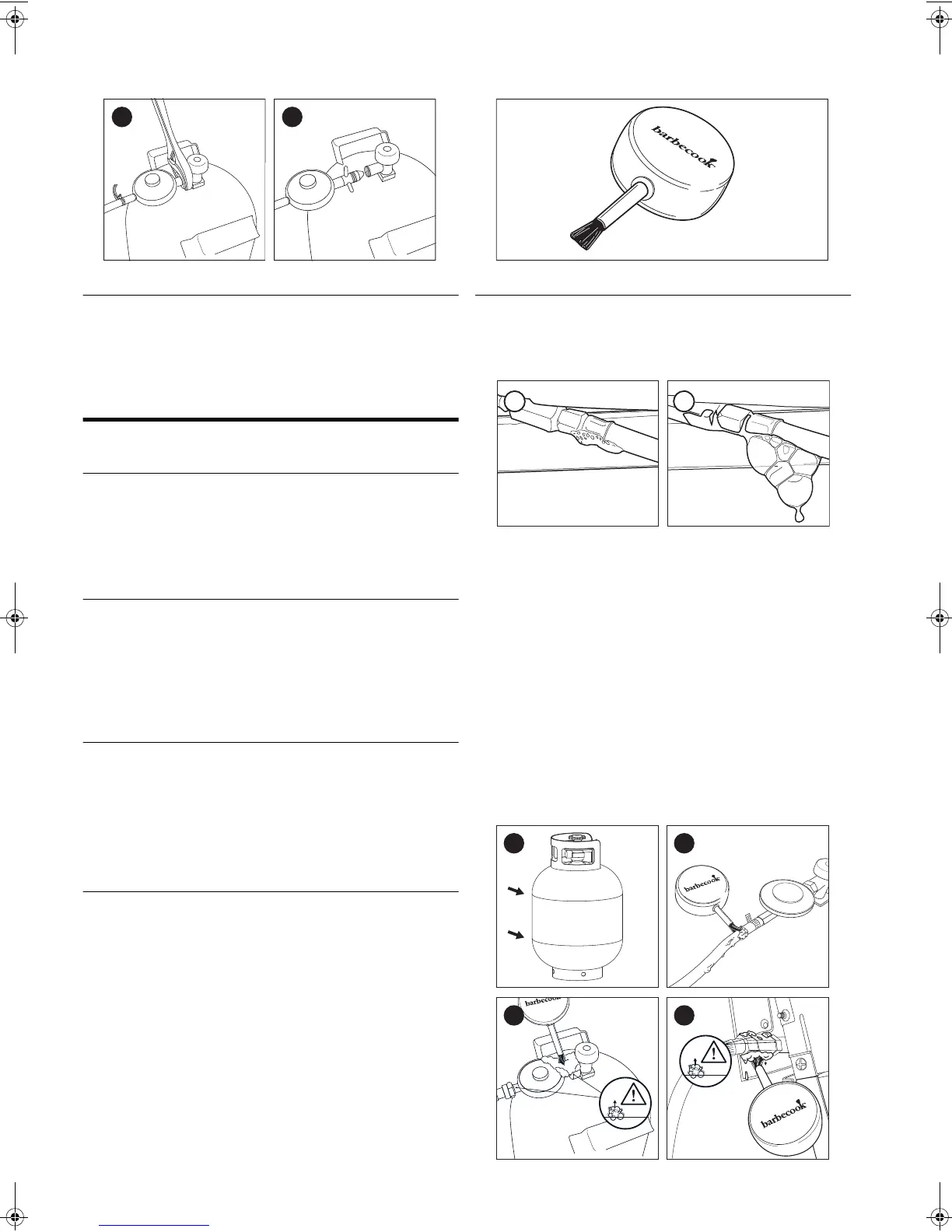 barbecook

barbecook

barbecook

barbecook