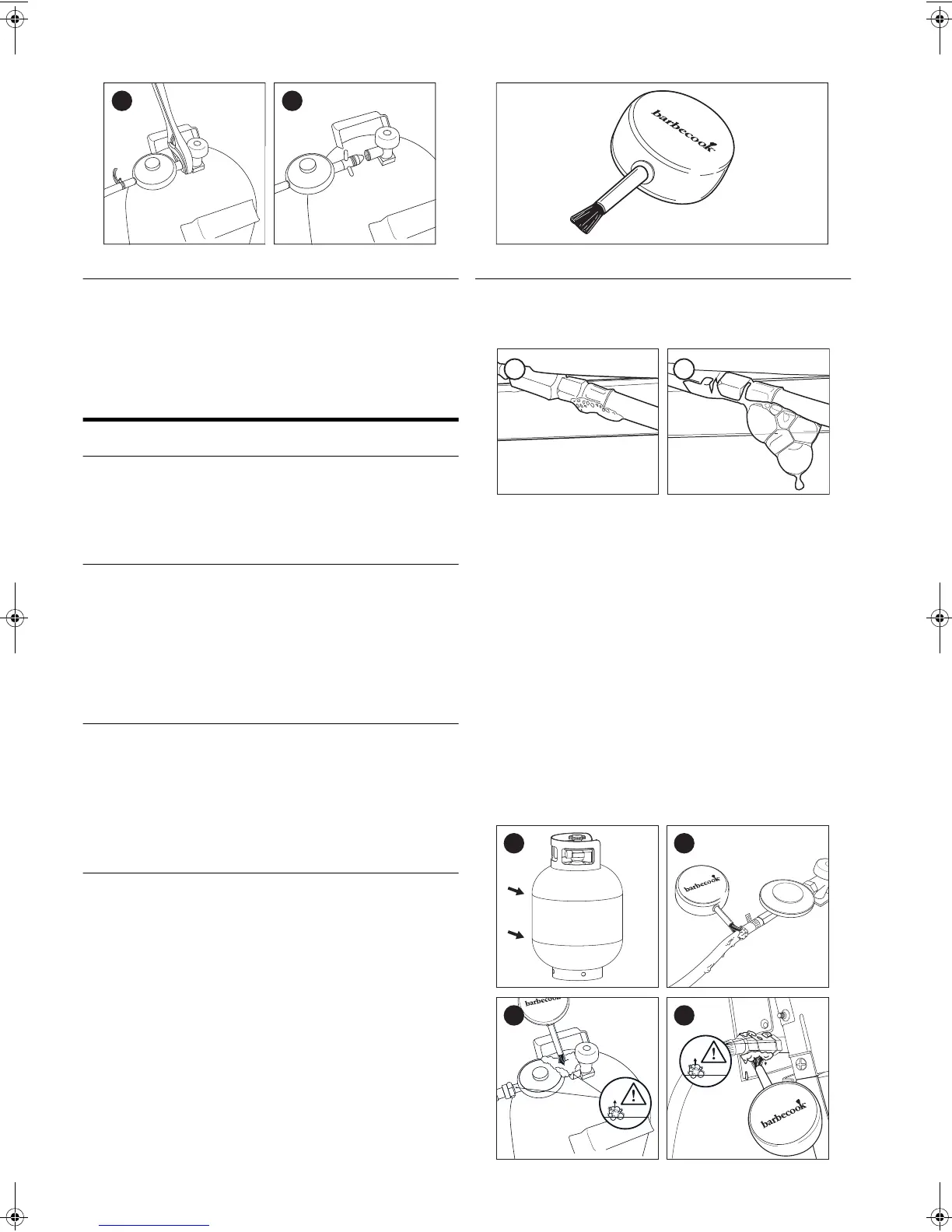 barbecook

barbecook

barbecook

barbecook