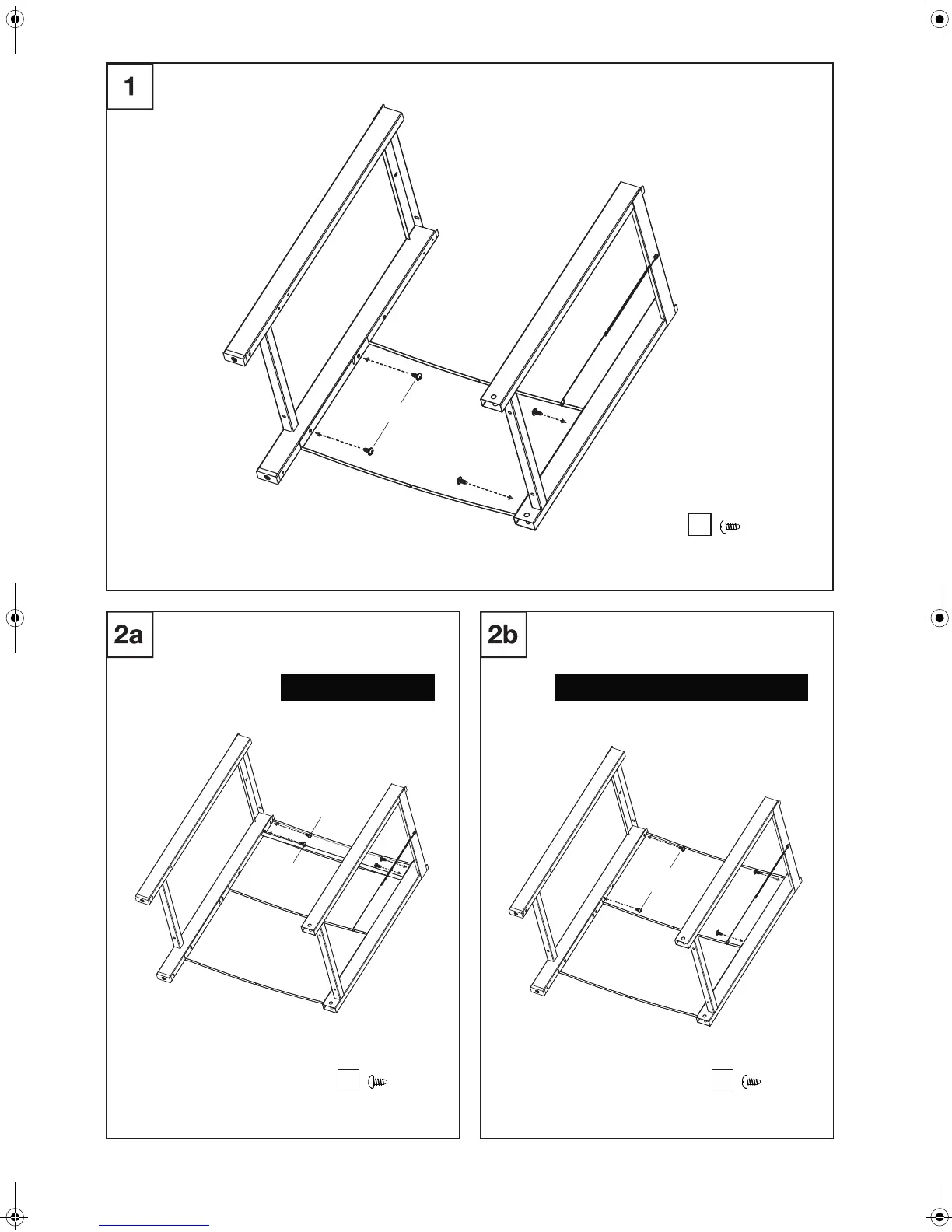 1

2a

2b