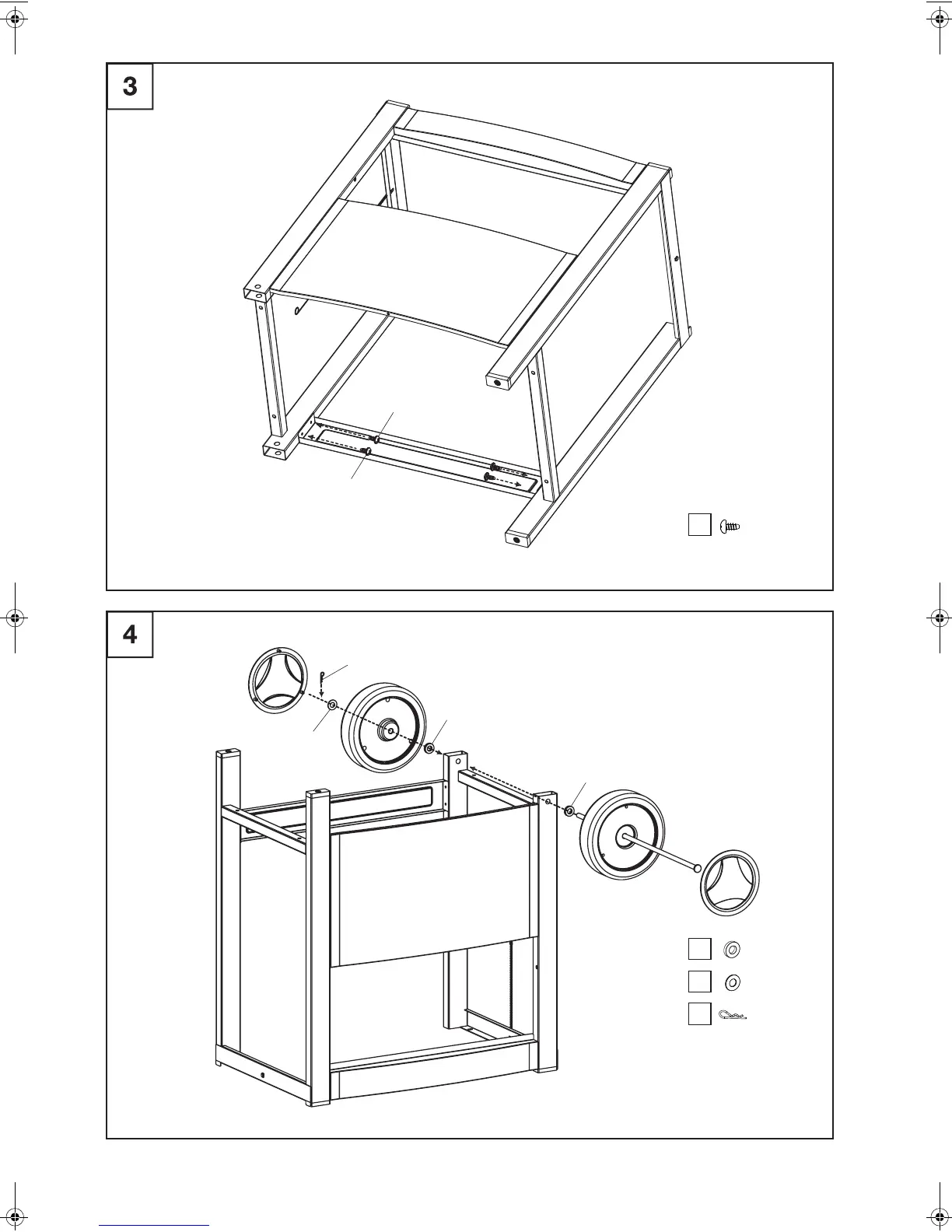 3

4