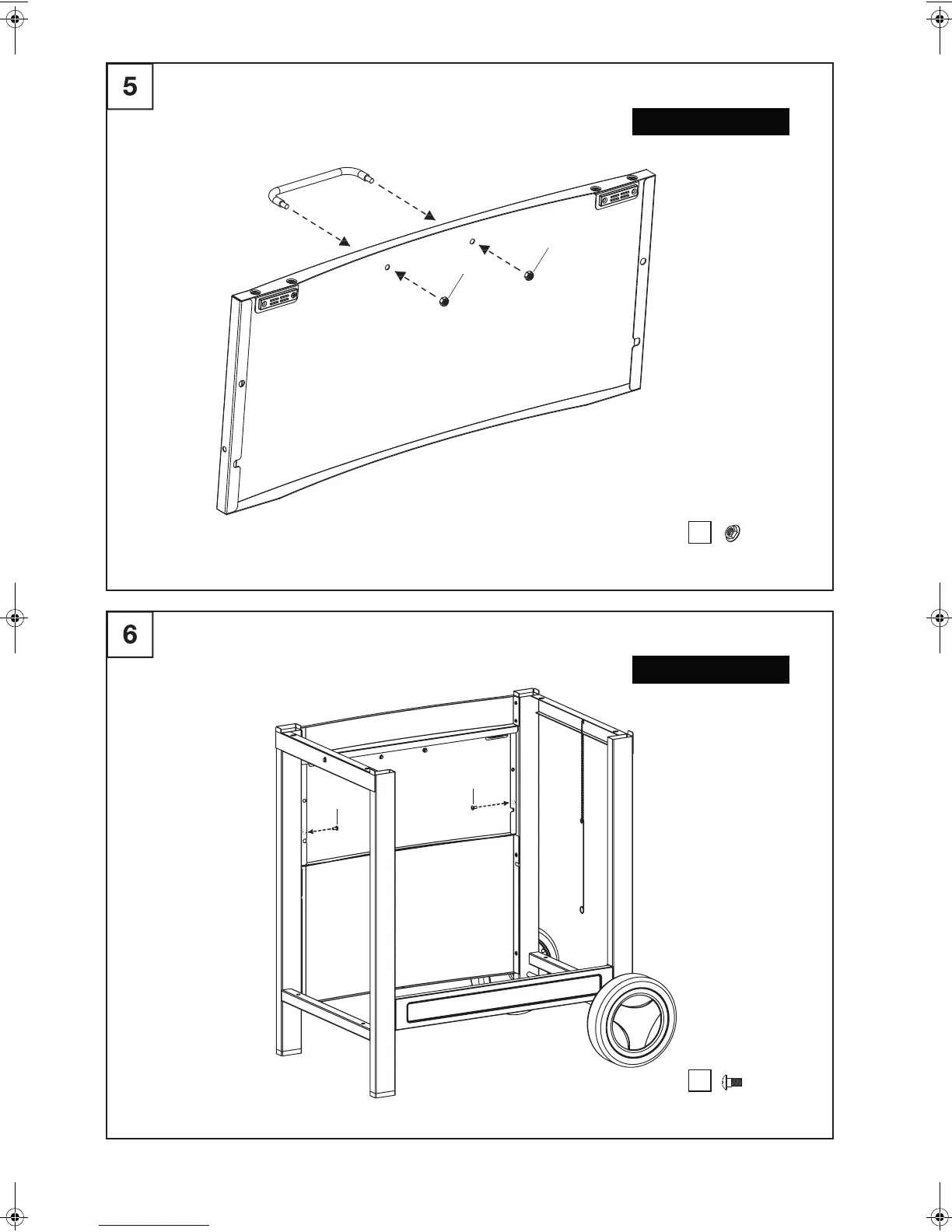 5

6