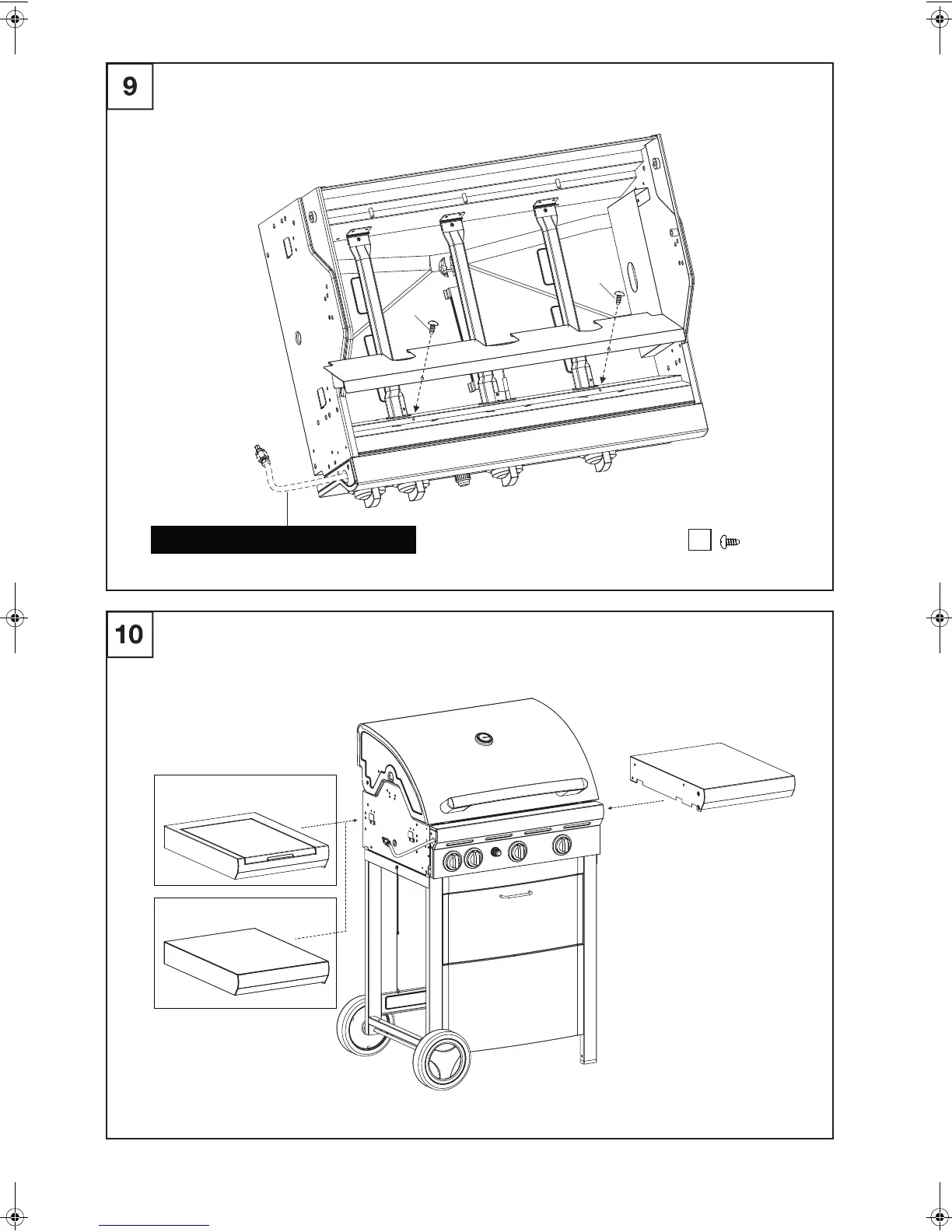 9

10