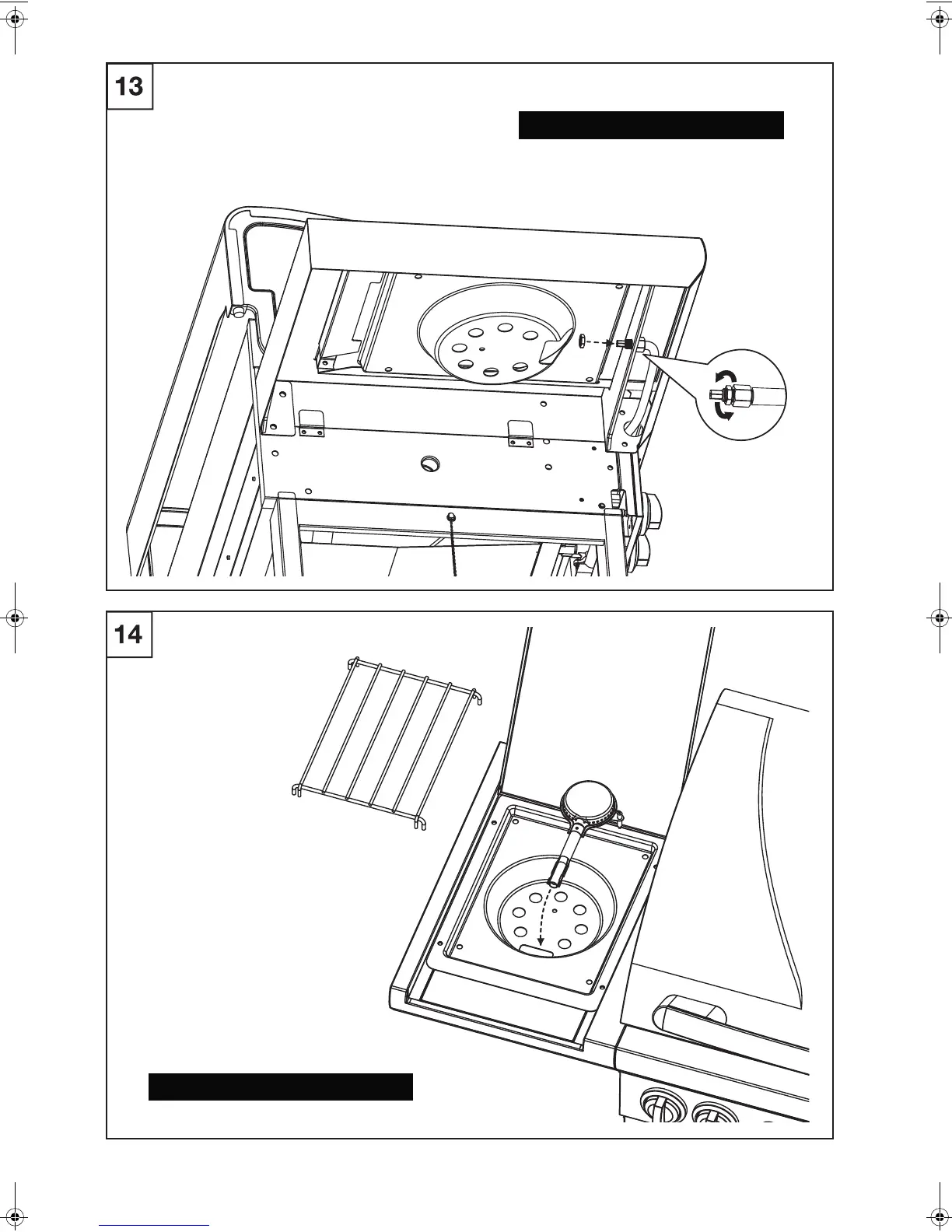 13

14