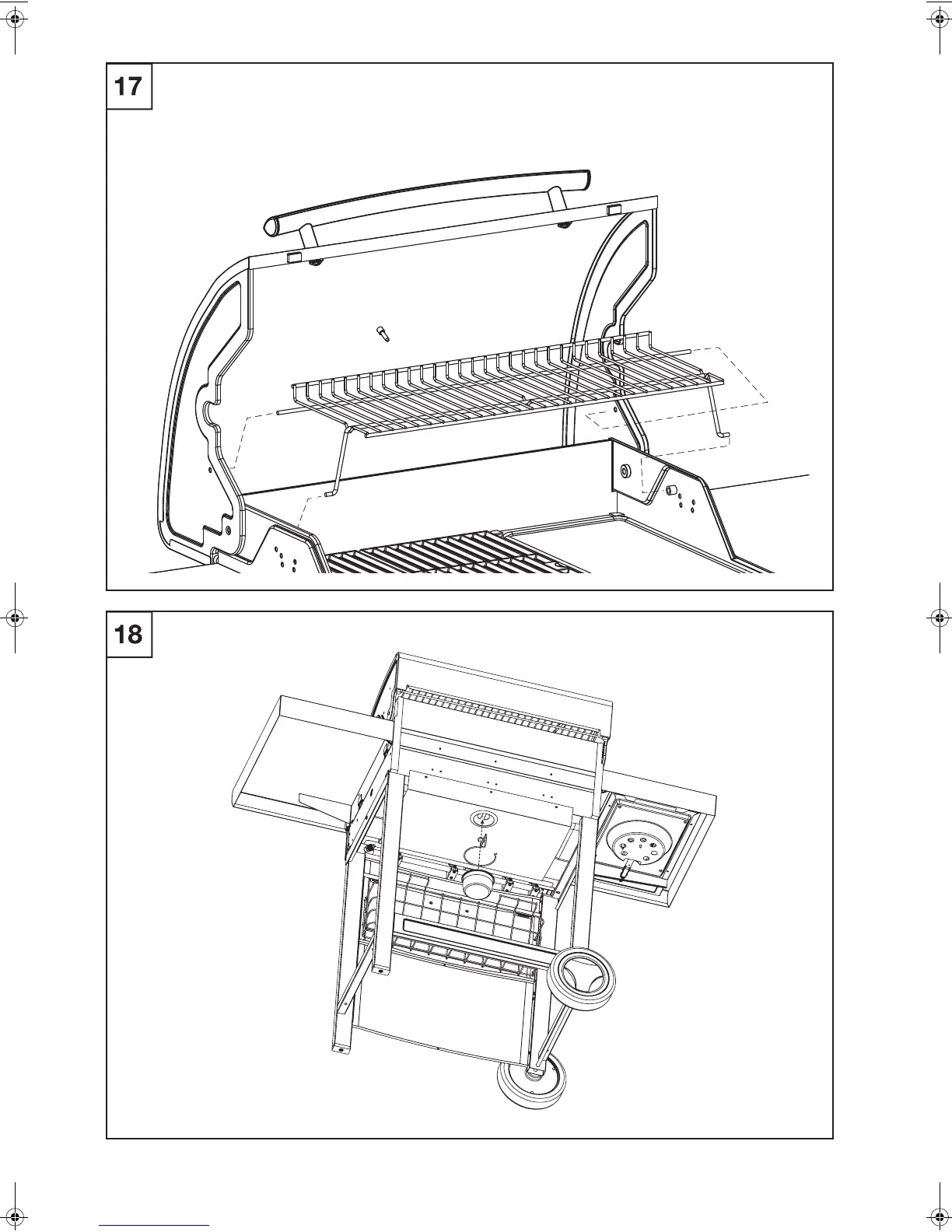 17

18