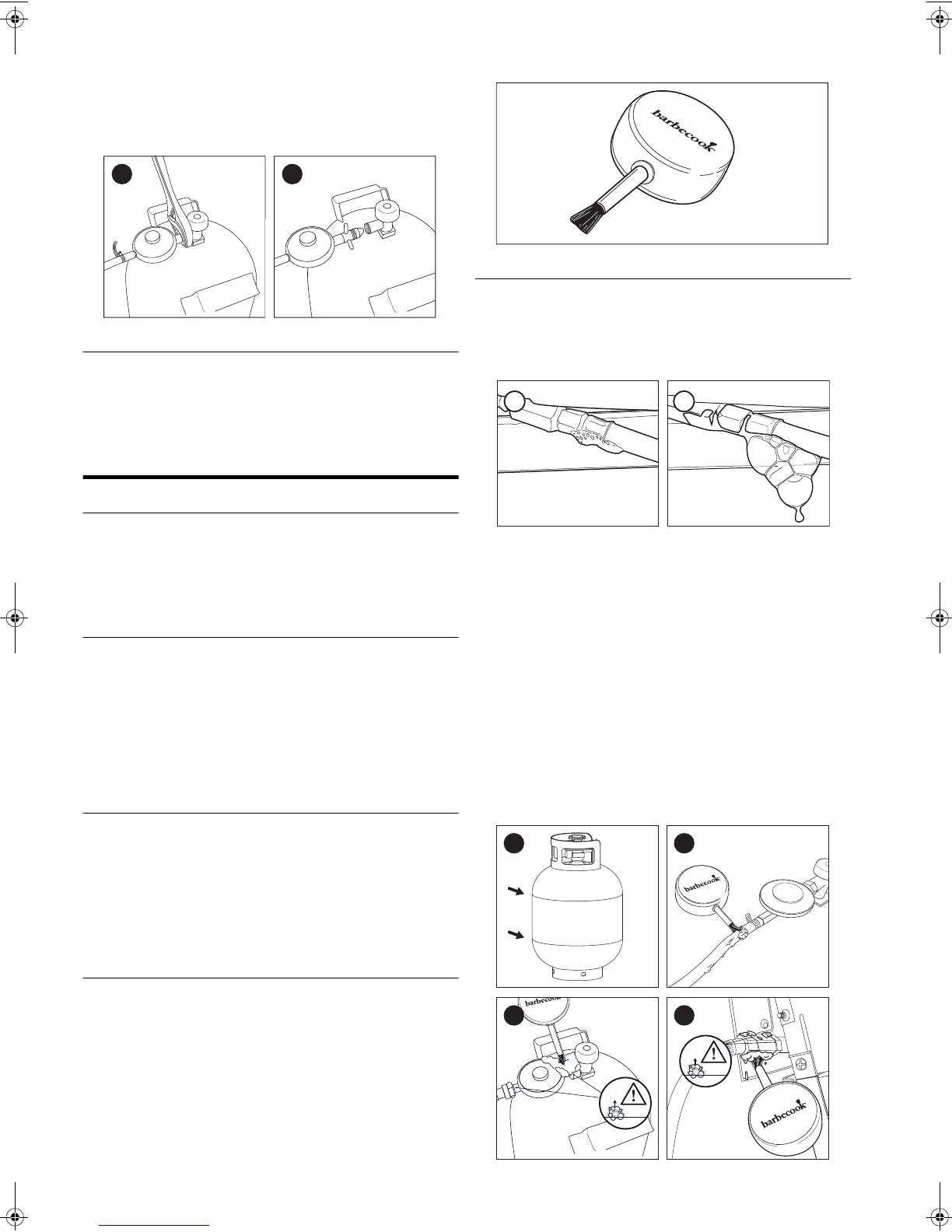 barbecook

barbecook

barbecook

barbecook