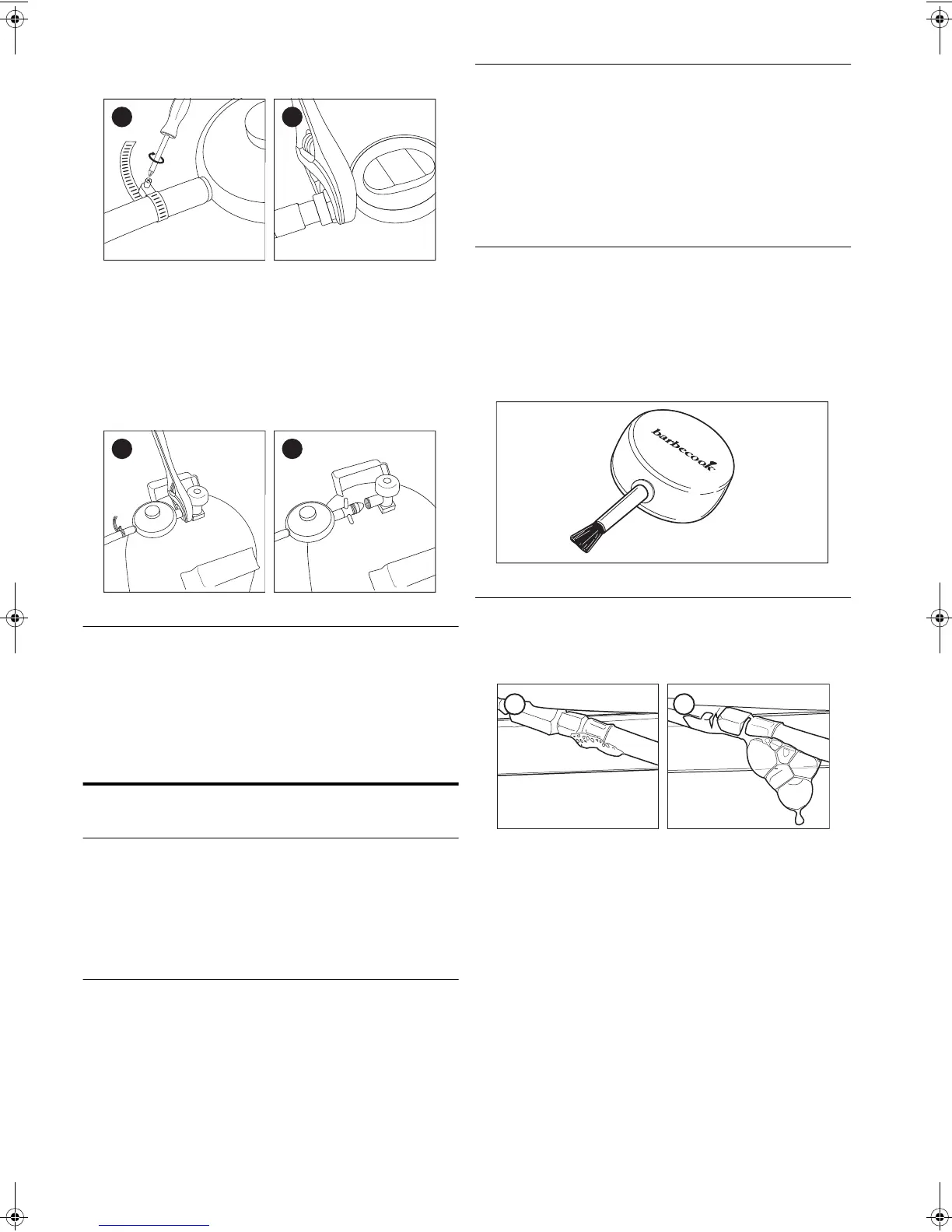 barbecook