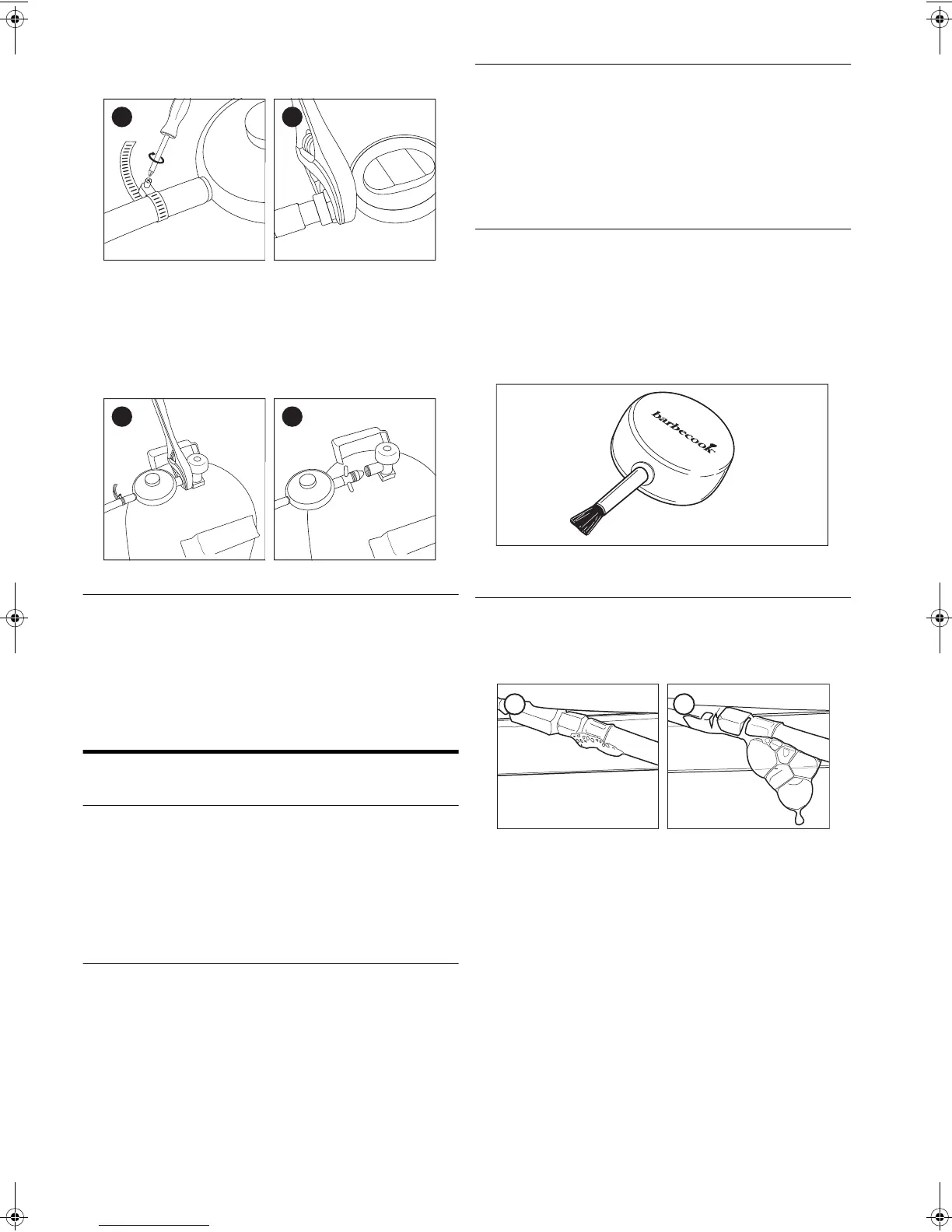 barbecook