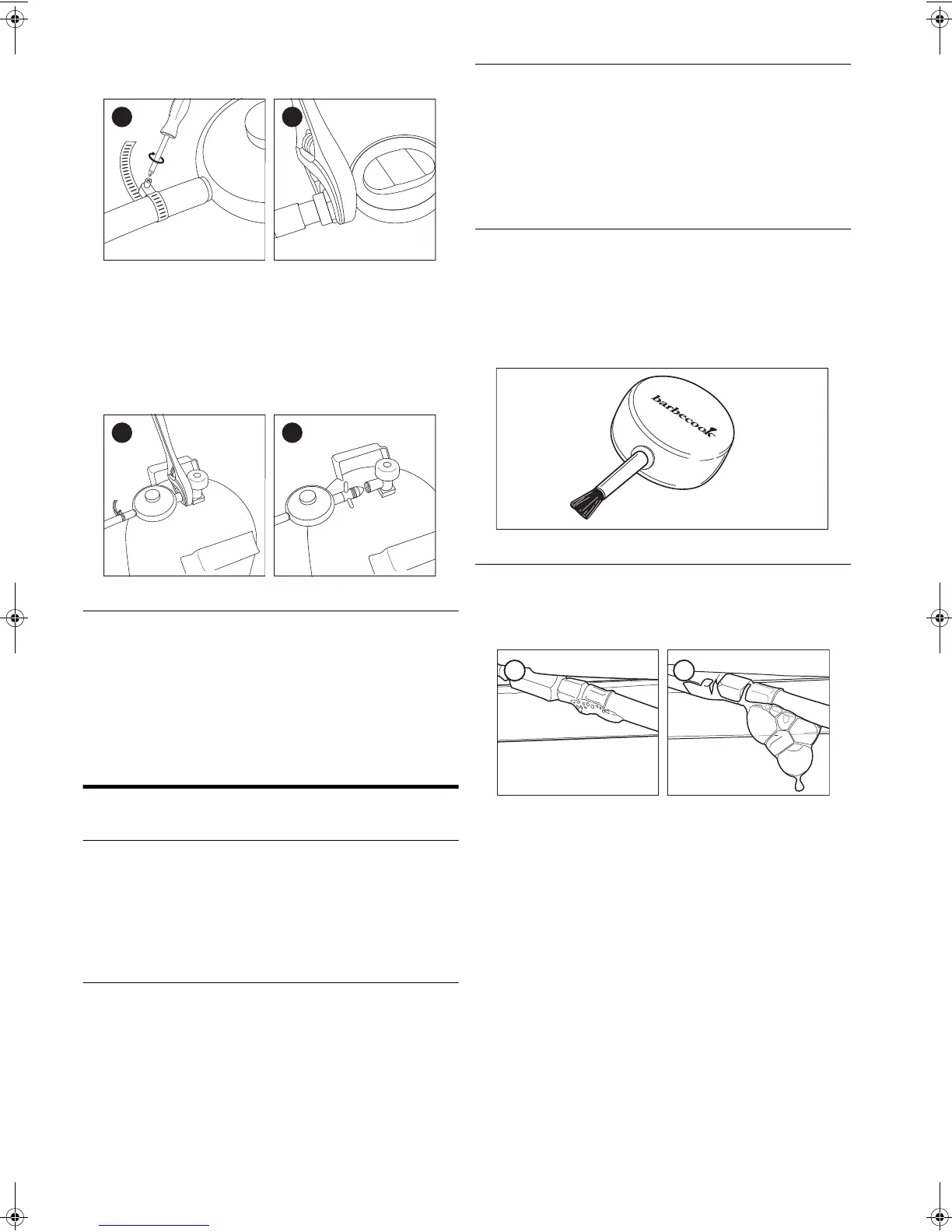 barbecook