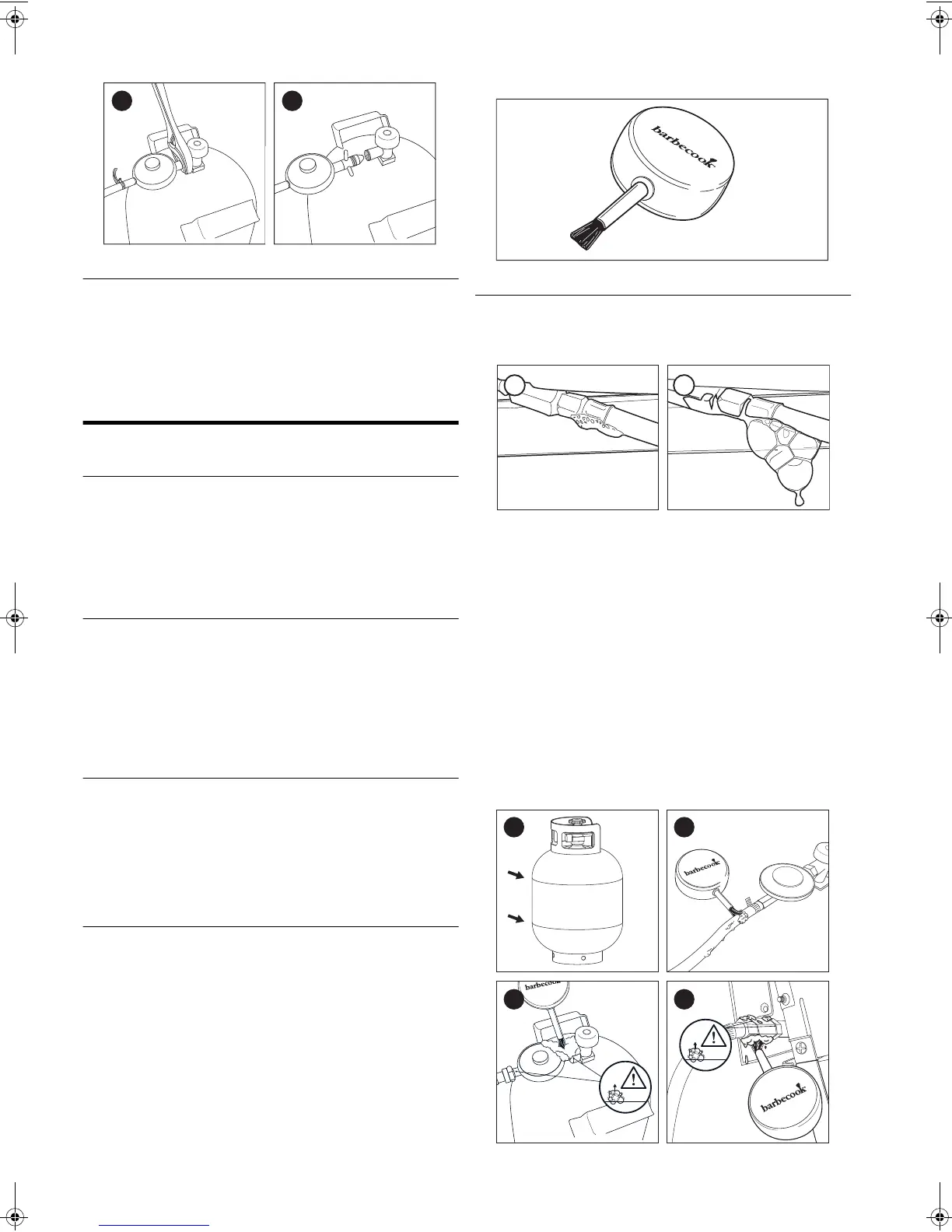 barbecook

barbecook

barbecook

barbecook