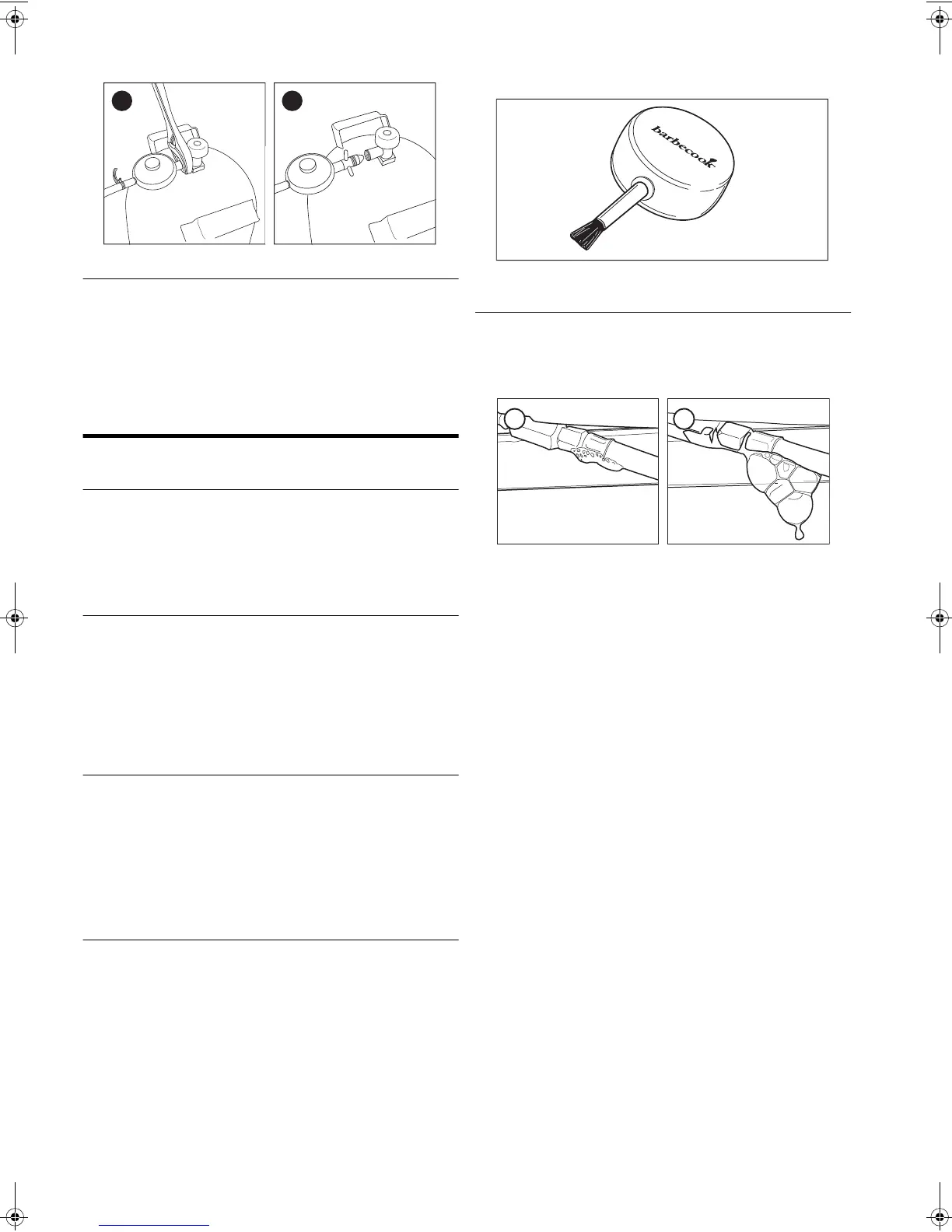 barbecook